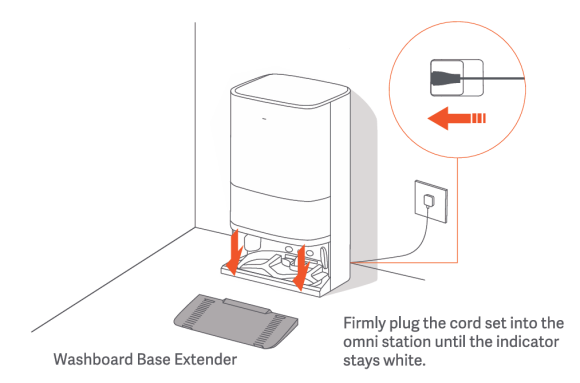 Washboard Base Extender

Firmly plug the cord set into the omni station until the indicator stays white.