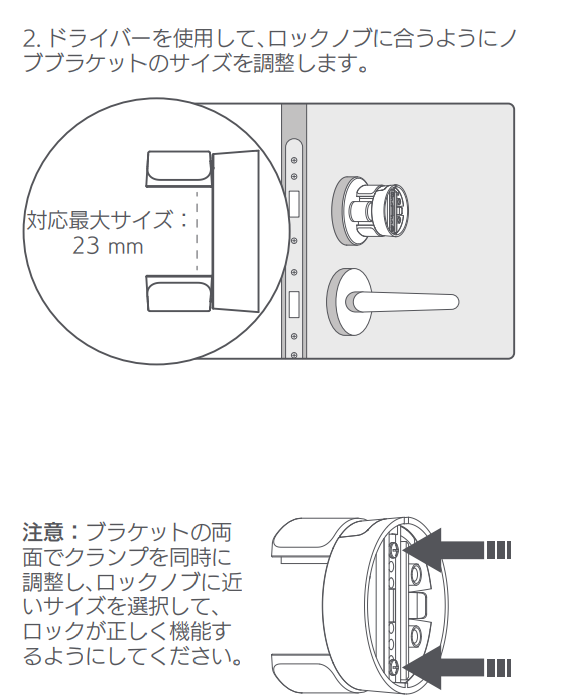 2. ドライバーを使用して、ロックノブに合うようにノブブラケットのサイズを調整します。

対応最大サイズ：
23 mm

注意：ブラケットの両面でクランプを同時に調整し、ロックノブに近いサイズを選択して、ロックが正しく機能するようにしてください。