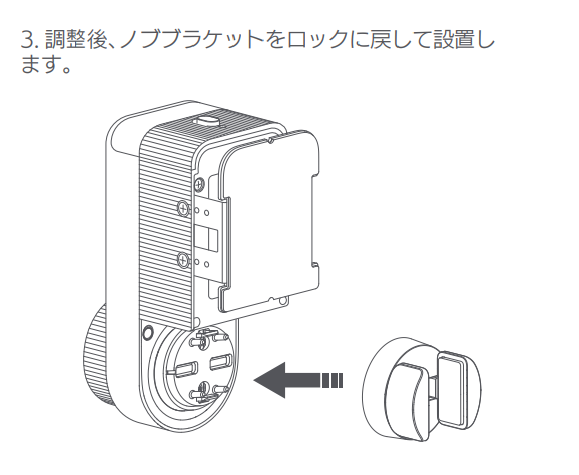 3. 調整後、ノブブラケットをロックに戻して設置します。