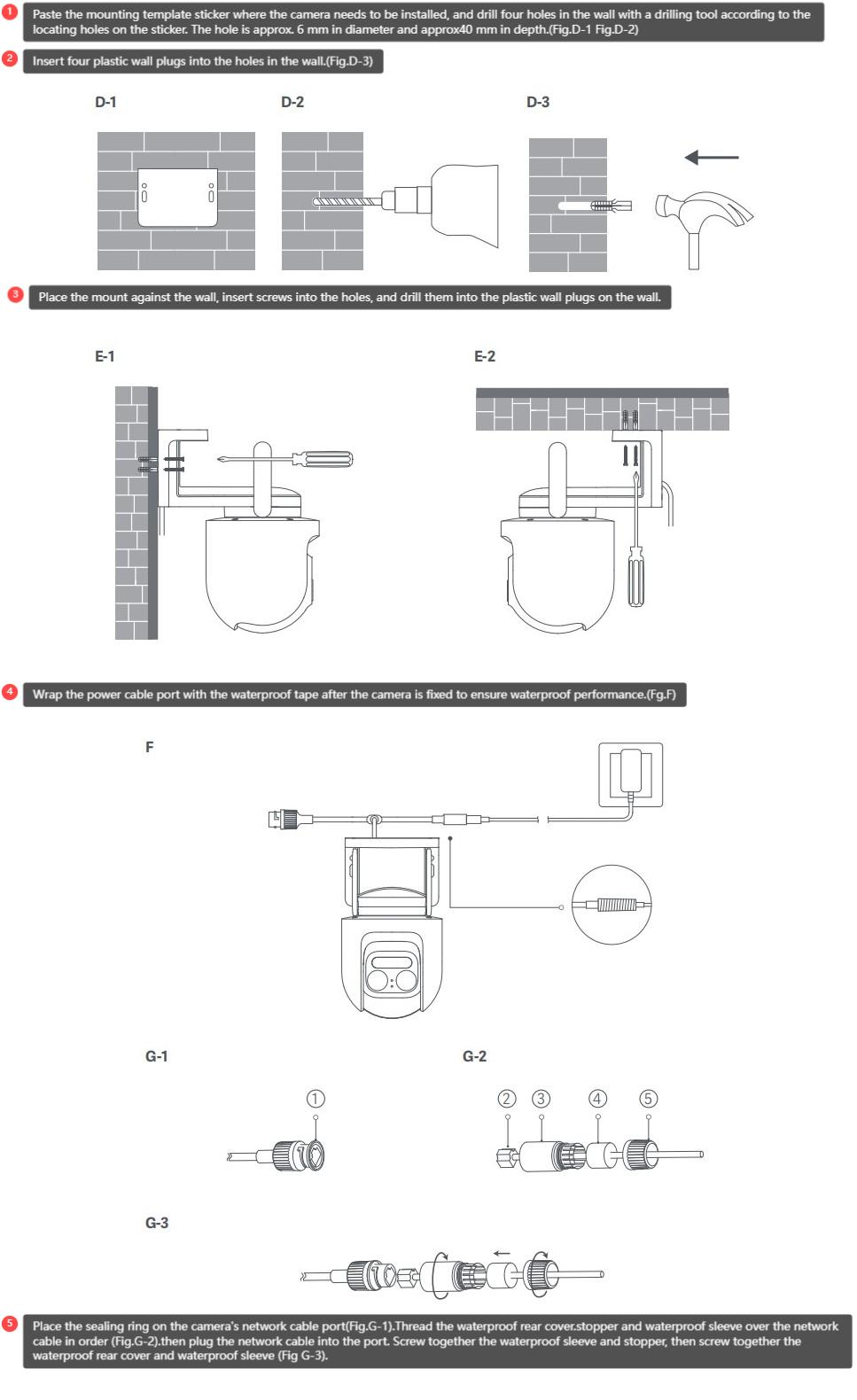 1 Paste the mounting template sticker where the camera needs to be installed, and drill four holes in the wall with a drilling tool according to the locating holes on the sticker. The hole is approx. 6 mm in diameter and approx40 mm in depth.(Fig.D-1 Fig.D-2)

2 Insert four plastic wall plugs into the holes in the wall.(Fig.D-3)

D-1

D-2

D-3

3 Place the mount against the wall, insert screws into the holes, and drill them into the plastic wall plugs on the wall.

E-1

E-2

4 Wrap the power cable port with the waterproof tape after the camera is fixed to ensure waterproof performance.(Fg.F)

F

G-1

①

G-2

② ③ ④ ⑤

G-3

5 Place the sealing ring on the camera's network cable port(Fig.G-1).Thread the waterproof rear cover.stopper and waterproof sleeve over the network cable in order (Fig.G-2).then plug the network cable into the port. Screw together the waterproof sleeve and stopper, then screw together the waterproof rear cover and waterproof sleeve (Fig G-3).