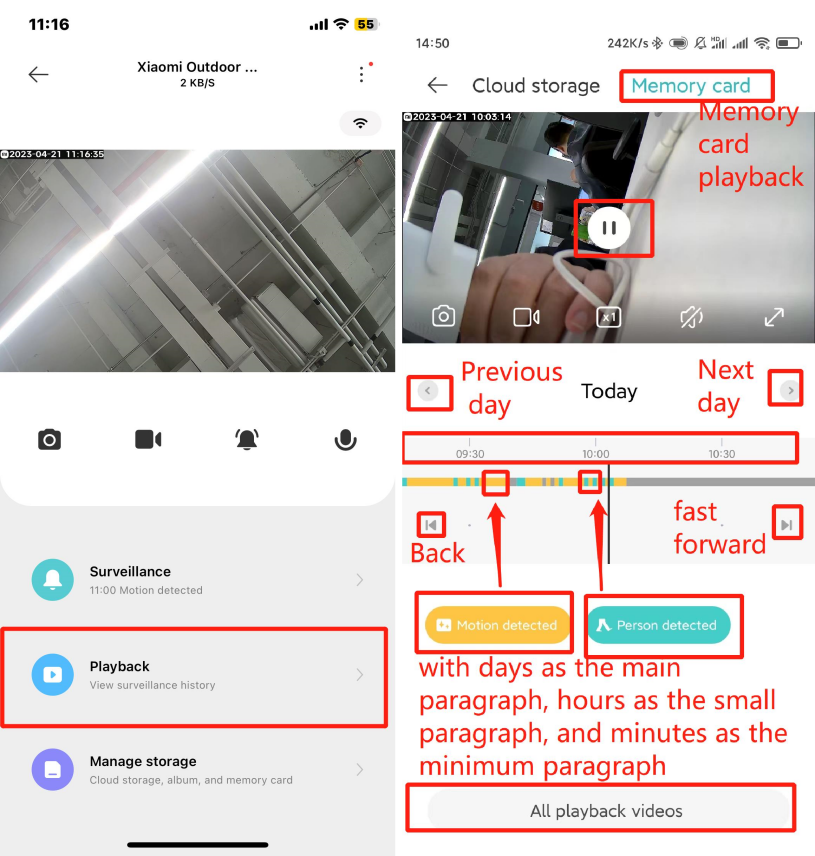 11:16 55

Xiaomi Outdoor ...
2 KB/S

2023-04-21 11:16:35

Surveillance
11:00 Motion detected

Playback
View surveillance history

Manage storage
Cloud storage, album, and memory card

14:50 242K/s

Cloud storage Memory card

Memory card playback

2023-04-21 10:03:14

x1

Previous day Today Next day

09:30 10:00 10:30

Back fast forward

Motion detected Person detected

with days as the main paragraph, hours as the small paragraph, and minutes as the minimum paragraph

All playback videos