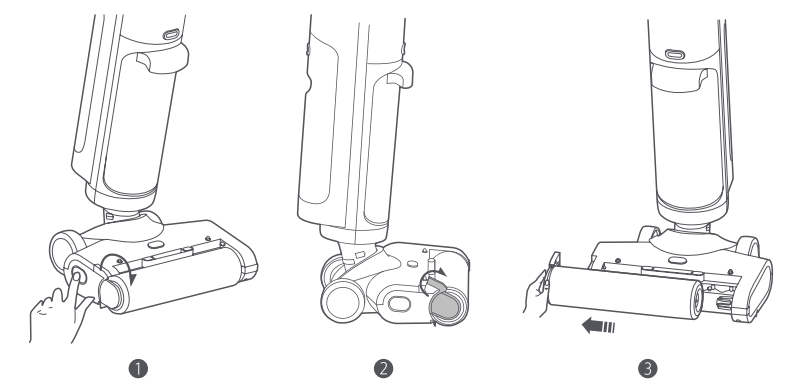 1

2

3