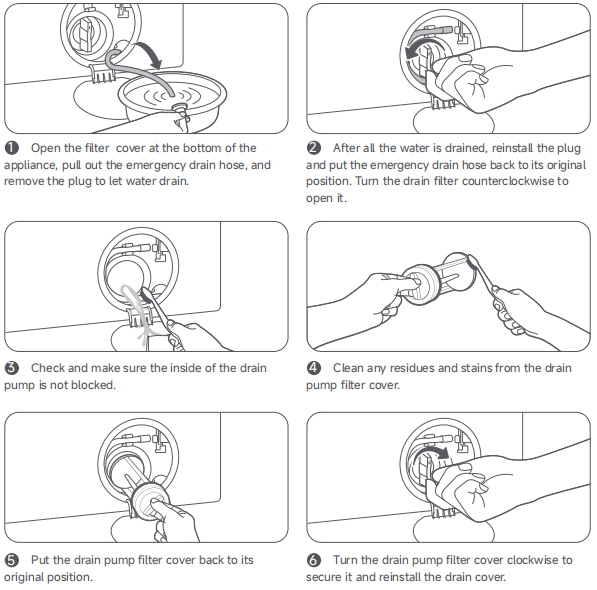 ❶ Open the filter cover at the bottom of the appliance, pull out the emergency drain hose, and remove the plug to let water drain.

❷ After all the water is drained, reinstall the plug and put the emergency drain hose back to its original position. Turn the drain filter counterclockwise to open it.

❸ Check and make sure the inside of the drain pump is not blocked.

❹ Clean any residues and stains from the drain pump filter cover.

❺ Put the drain pump filter cover back to its original position.

❻ Turn the drain pump filter cover clockwise to secure it and reinstall the drain cover.