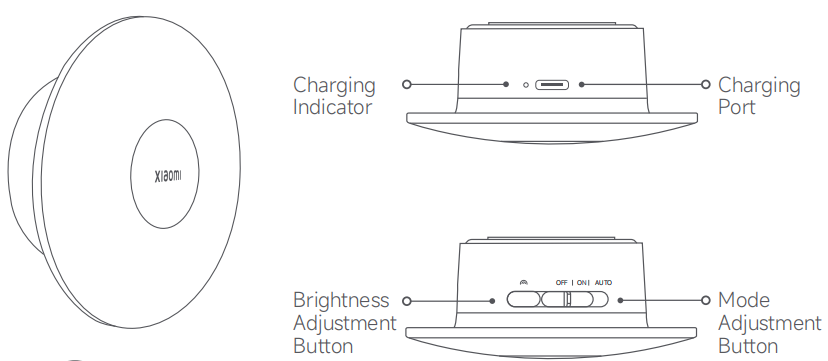 xiaomi

Charging Indicator

Charging Port

OFF | ON | AUTO

Brightness Adjustment Button

Mode Adjustment Button