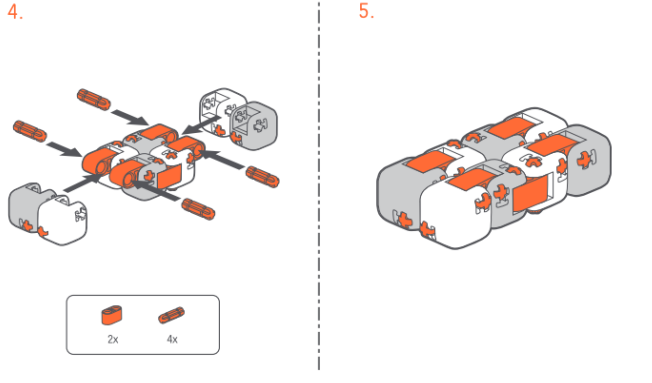 4.

2x

4x

5.