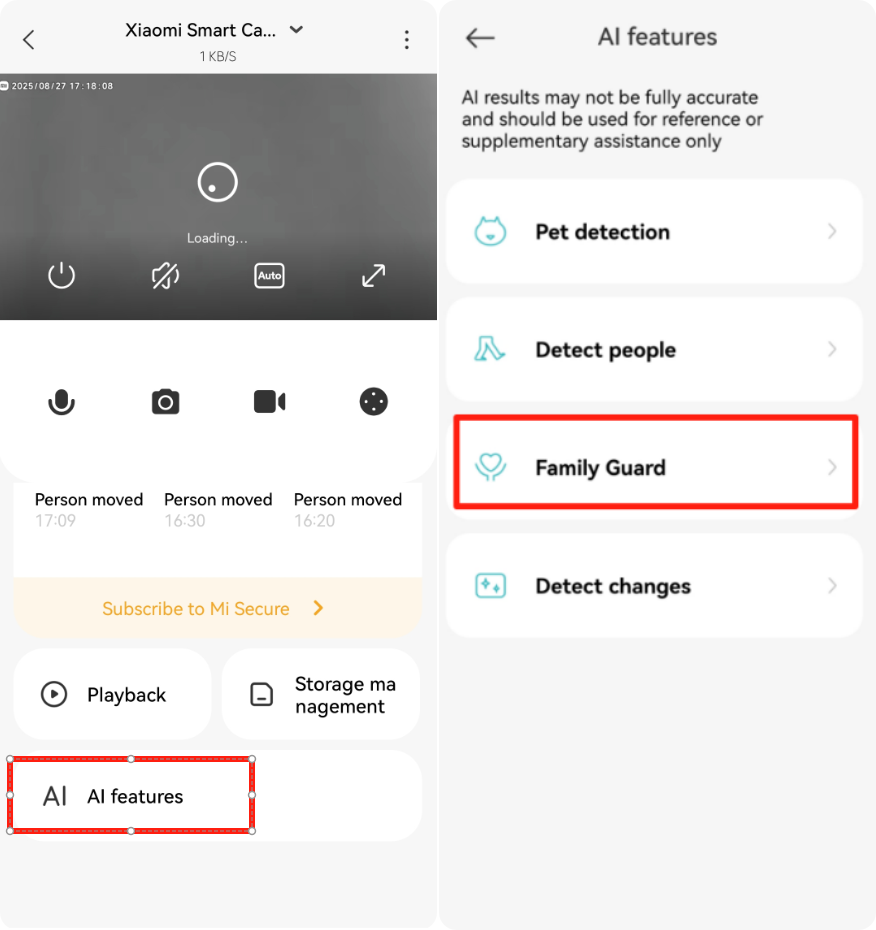 Xiaomi Smart Ca...
1 KB/S

2025/08/27 17:18:08

Loading...

Auto

Person moved
17:09

Person moved
16:30

Person moved
16:20

Subscribe to Mi Secure

Playback

Storage management

AI

AI features

AI features

AI results may not be fully accurate and should be used for reference or supplementary assistance only

Pet detection

Detect people

Family Guard

Detect changes