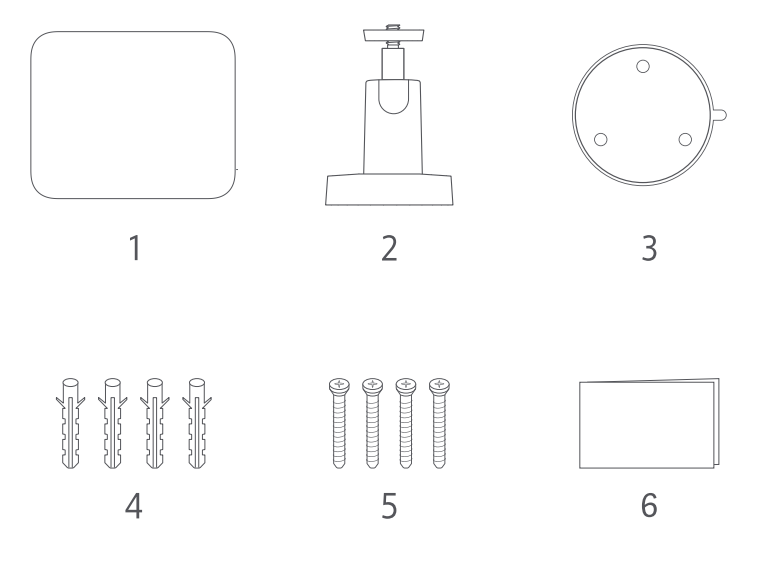 1 2 3

4 5 6