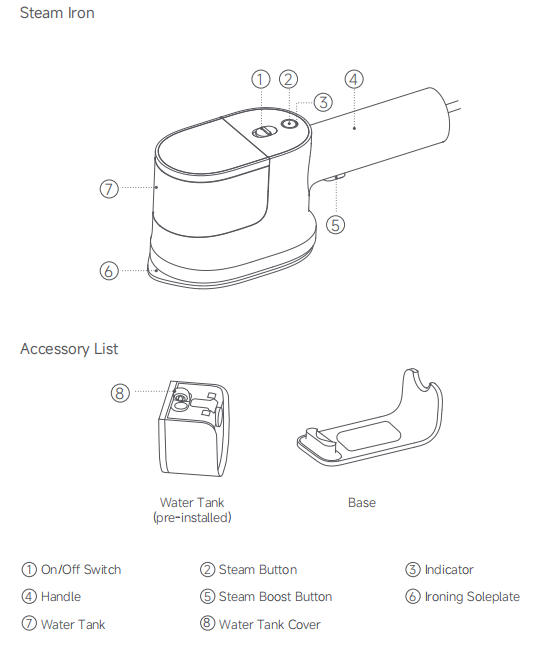 Steam Iron

①
②
③
④
⑦
⑤
⑥

Accessory List

⑧

Water Tank
(pre-installed)

Base

① On/Off Switch
② Steam Button
③ Indicator
④ Handle
⑤ Steam Boost Button
⑥ Ironing Soleplate
⑦ Water Tank
⑧ Water Tank Cover