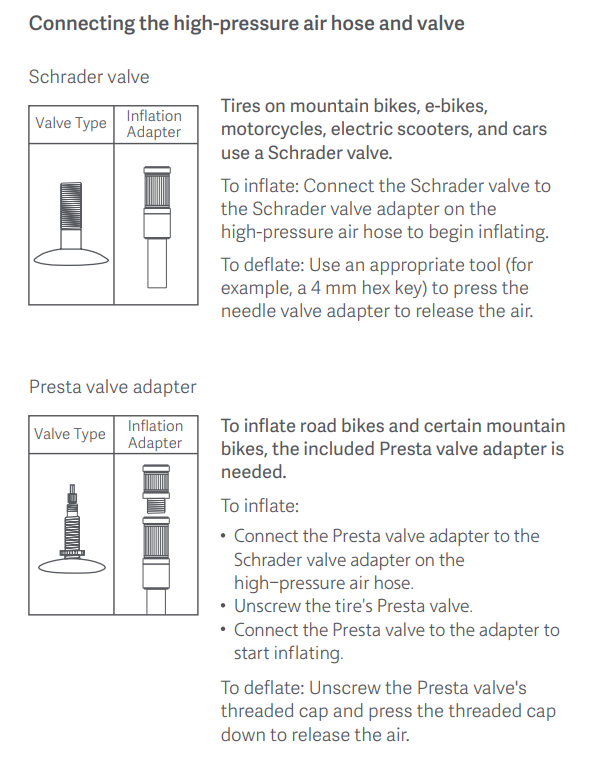 Connecting the high-pressure air hose and valve

Schrader valve

| Valve Type | Inflation Adapter |
|---|---|
| | |

Tires on mountain bikes, e-bikes, motorcycles, electric scooters, and cars use a Schrader valve.

To inflate: Connect the Schrader valve to the Schrader valve adapter on the high-pressure air hose to begin inflating.

To deflate: Use an appropriate tool (for example, a 4 mm hex key) to press the needle valve adapter to release the air.

Presta valve adapter

| Valve Type | Inflation Adapter |
|---|---|
| | |

To inflate road bikes and certain mountain bikes, the included Presta valve adapter is needed.

To inflate:

• Connect the Presta valve adapter to the Schrader valve adapter on the high–pressure air hose.
• Unscrew the tire's Presta valve.
• Connect the Presta valve to the adapter to start inflating.

To deflate: Unscrew the Presta valve's threaded cap and press the threaded cap down to release the air.