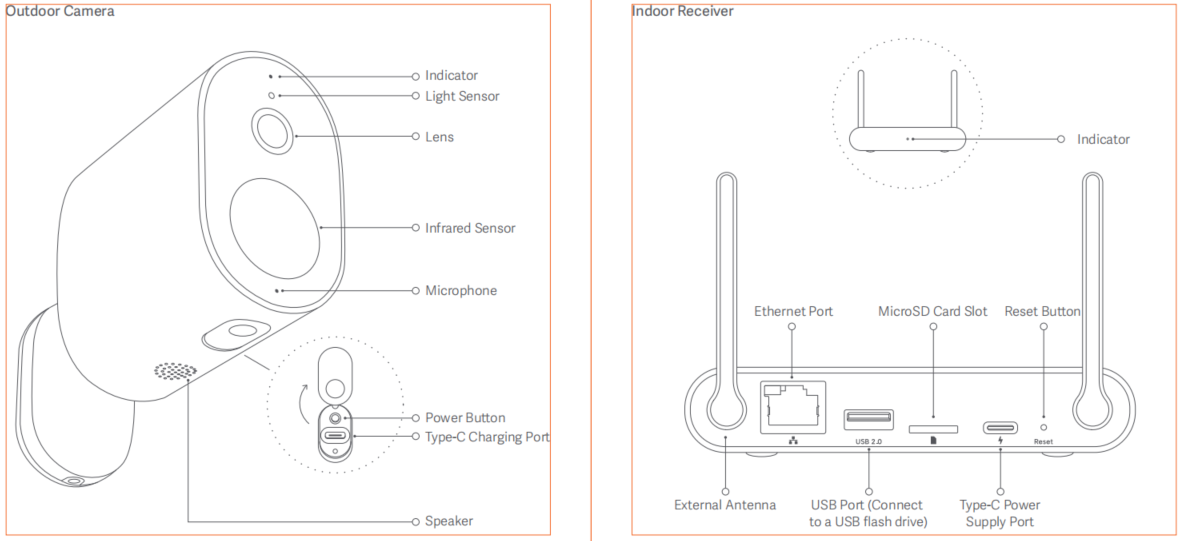 Outdoor Camera

Indicator
Light Sensor
Lens
Infrared Sensor
Microphone
Power Button
Type-C Charging Port
Speaker

Indoor Receiver

Indicator
Ethernet Port
MicroSD Card Slot
Reset Button
USB 2.0
Reset
External Antenna
USB Port (Connect to a USB flash drive)
Type-C Power Supply Port