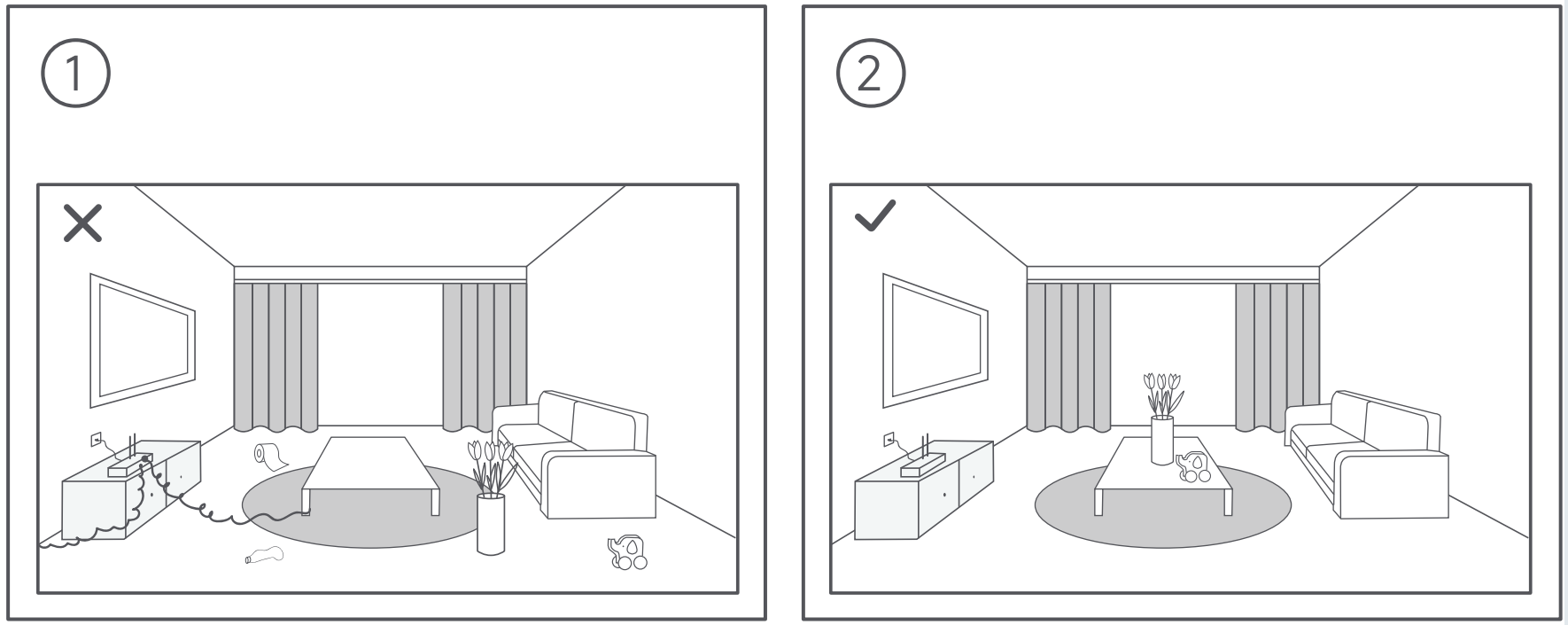 ①

②