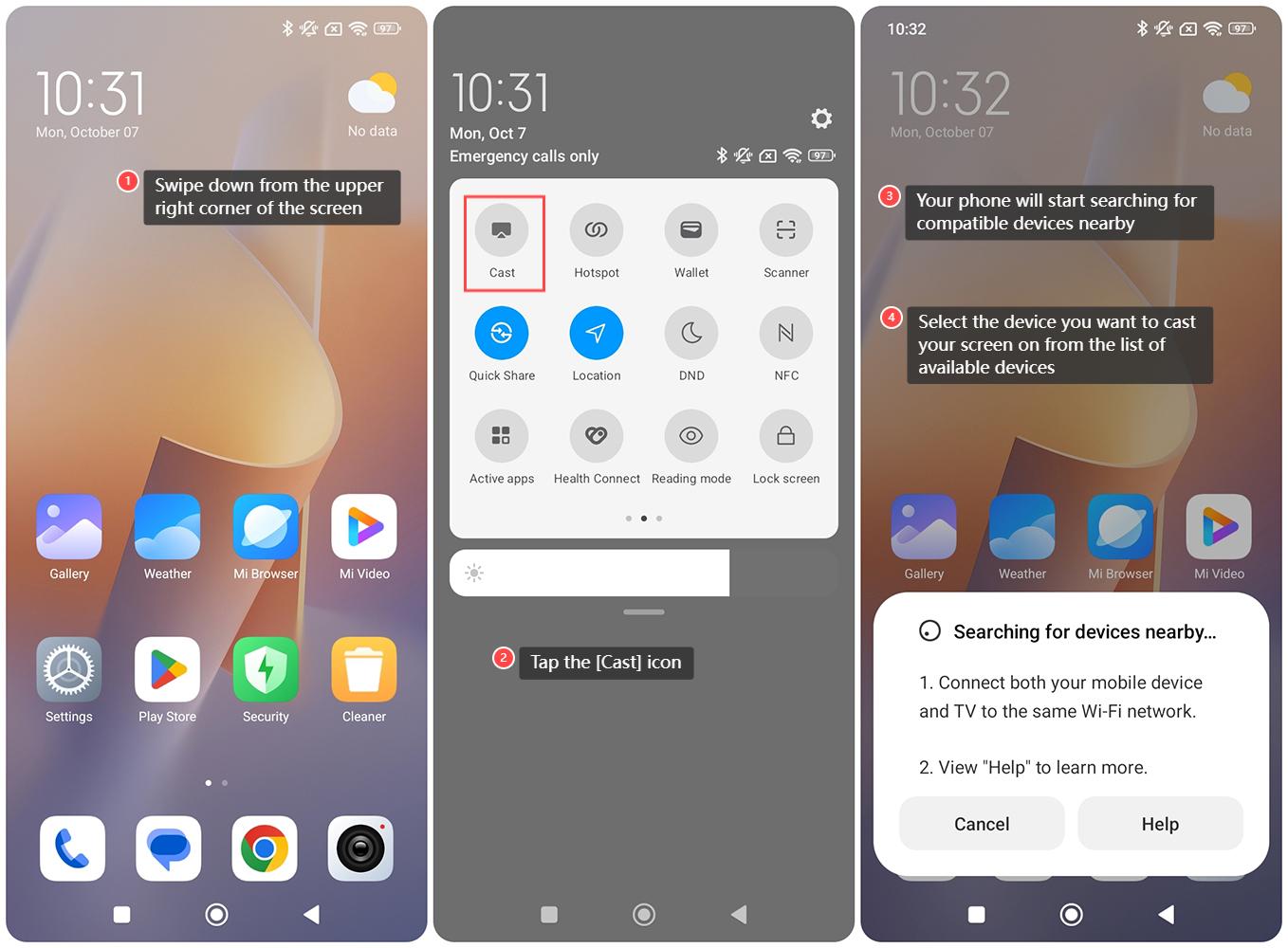 97

10:31
Mon, October 07

No data

1 Swipe down from the upper right corner of the screen

Gallery
Weather
Mi Browser
Mi Video

Settings
Play Store
Security
Cleaner

10:31
Mon, Oct 7
Emergency calls only
97

Cast
Hotspot
Wallet
Scanner
Quick Share
Location
DND
NFC
Active apps
Health Connect
Reading mode
Lock screen

2 Tap the [Cast] icon

10:32
97

10:32
Mon, October 07

No data

3 Your phone will start searching for compatible devices nearby

4 Select the device you want to cast your screen on from the list of available devices

Gallery
Weather
Mi Browser
Mi Video

Searching for devices nearby...

1. Connect both your mobile device and TV to the same Wi-Fi network.

2. View "Help" to learn more.

Cancel
Help