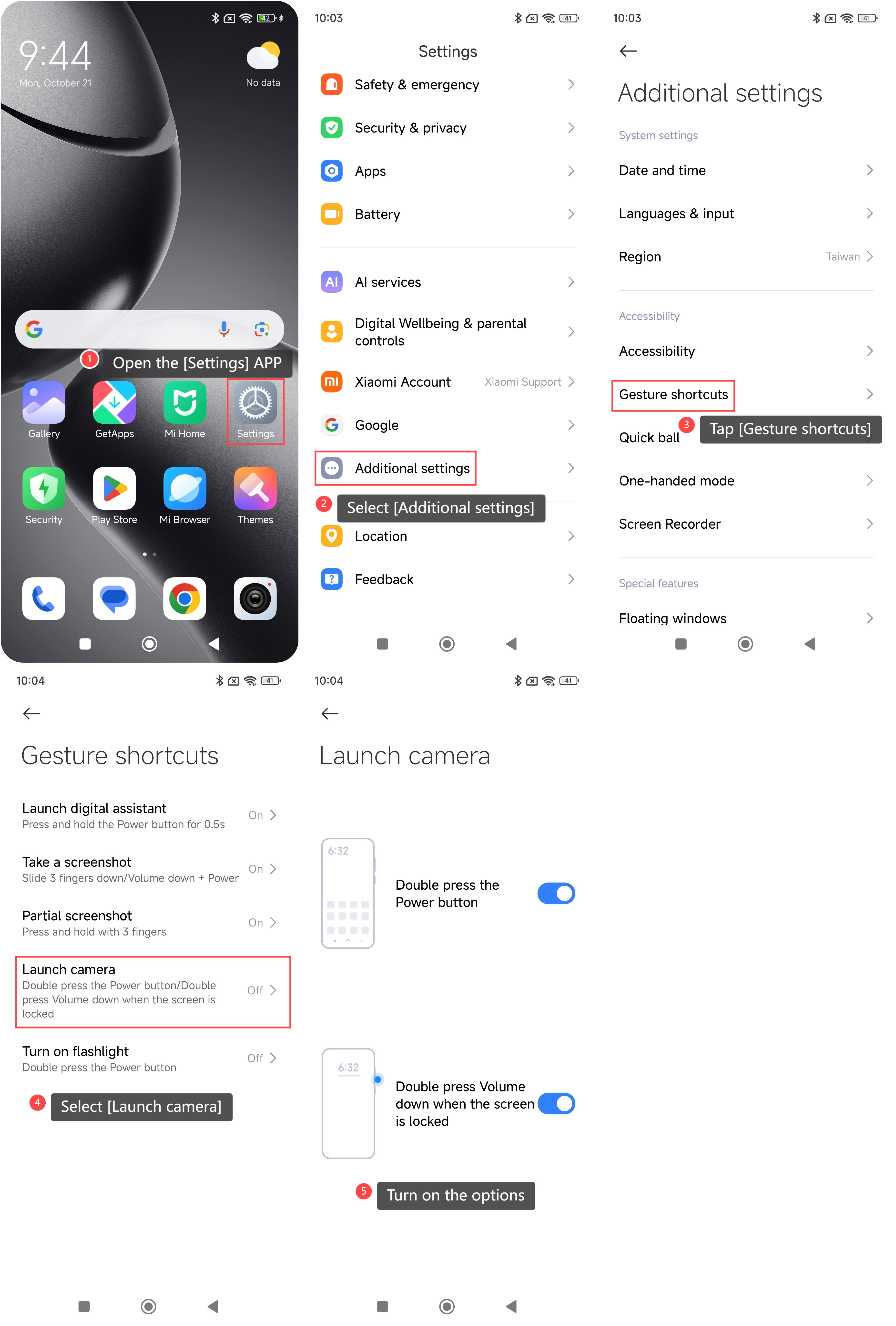 42

9:44
Mon, October 21
No data

1 Open the [Settings] APP

Gallery
GetApps
Mi Home
Settings
Security
Play Store
Mi Browser
Themes

10:03
41

Settings
Safety & emergency
Security & privacy
Apps
Battery
AI services
Digital Wellbeing & parental controls
Xiaomi Account Xiaomi Support
Google
Additional settings
2 Select [Additional settings]
Location
Feedback

10:03
41

Additional settings
System settings
Date and time
Languages & input
Region Taiwan
Accessibility
Accessibility
Gesture shortcuts
Quick ball 3 Tap [Gesture shortcuts]
One-handed mode
Screen Recorder
Special features
Floating windows

10:04
41

Gesture shortcuts
Launch digital assistant
Press and hold the Power button for 0.5s On
Take a screenshot
Slide 3 fingers down/Volume down + Power On
Partial screenshot
Press and hold with 3 fingers On
Launch camera
Double press the Power button/Double press Volume down when the screen is locked Off
Turn on flashlight
Double press the Power button Off
4 Select [Launch camera]

10:04
41

Launch camera
6:32
Double press the Power button
6:32
Double press Volume down when the screen is locked
5 Turn on the options