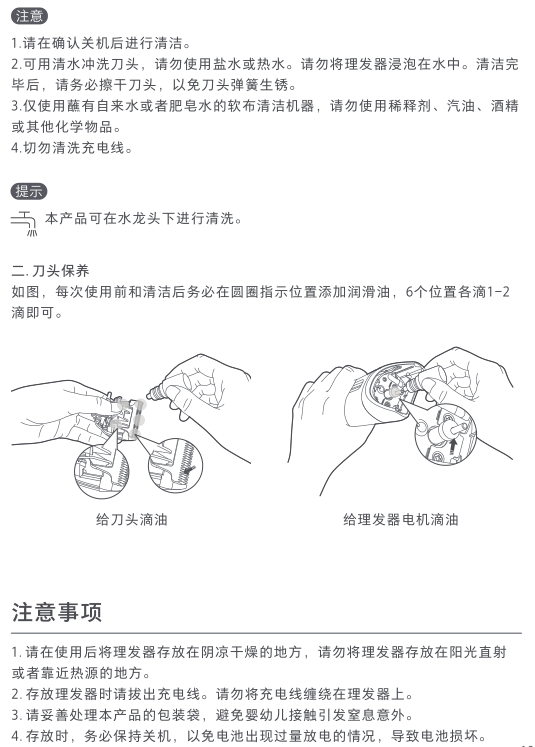 注意

1.请在确认关机后进行清洁。
2.可用清水冲洗刀头，请勿使用盐水或热水。请勿将理发器浸泡在水中。清洁完毕后，请务必擦干刀头，以免刀头弹簧生锈。
3.仅使用蘸有自来水或者肥皂水的软布清洁机器，请勿使用稀释剂、汽油、酒精或其他化学物品。
4.切勿清洗充电线。

提示

本产品可在水龙头下进行清洗。

二. 刀头保养
如图，每次使用前和清洁后务必在圆圈指示位置添加润滑油，6个位置各滴1-2滴即可。

给刀头滴油

给理发器电机滴油

注意事项

1. 请在使用后将理发器存放在阴凉干燥的地方，请勿将理发器存放在阳光直射或者靠近热源的地方。
2. 存放理发器时请拔出充电线。请勿将充电线缠绕在理发器上。
3. 请妥善处理本产品的包装袋，避免婴幼儿接触引发窒息意外。
4. 存放时，务必保持关机，以免电池出现过量放电的情况，导致电池损坏。