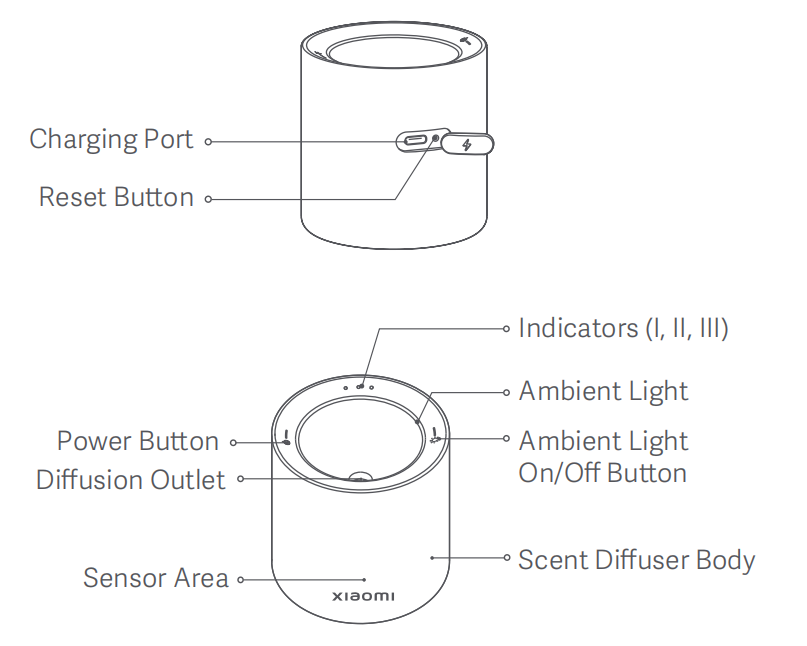 Charging Port
Reset Button

Indicators (I, II, III)
Ambient Light
Power Button
Ambient Light On/Off Button
Diffusion Outlet
Scent Diffuser Body
Sensor Area
xiaomi