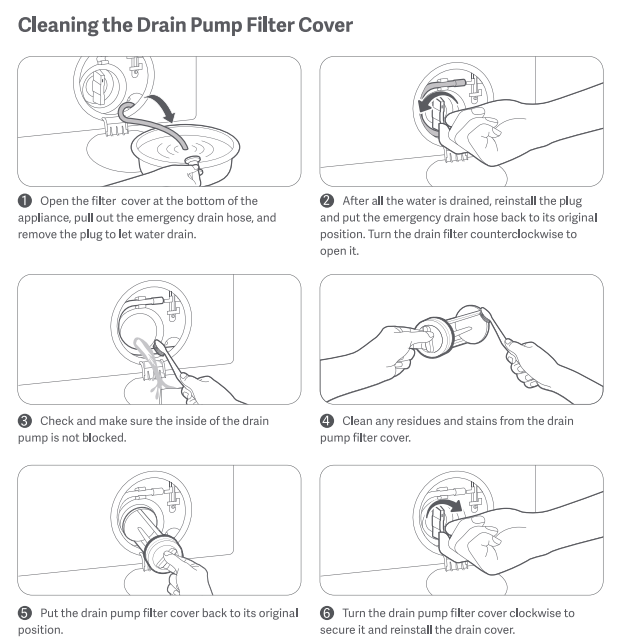 Cleaning the Drain Pump Filter Cover

❶ Open the filter cover at the bottom of the appliance, pull out the emergency drain hose, and remove the plug to let water drain.

❷ After all the water is drained, reinstall the plug and put the emergency drain hose back to its original position. Turn the drain filter counterclockwise to open it.

❸ Check and make sure the inside of the drain pump is not blocked.

❹ Clean any residues and stains from the drain pump filter cover.

❺ Put the drain pump filter cover back to its original position.

❻ Turn the drain pump filter cover clockwise to secure it and reinstall the drain cover.