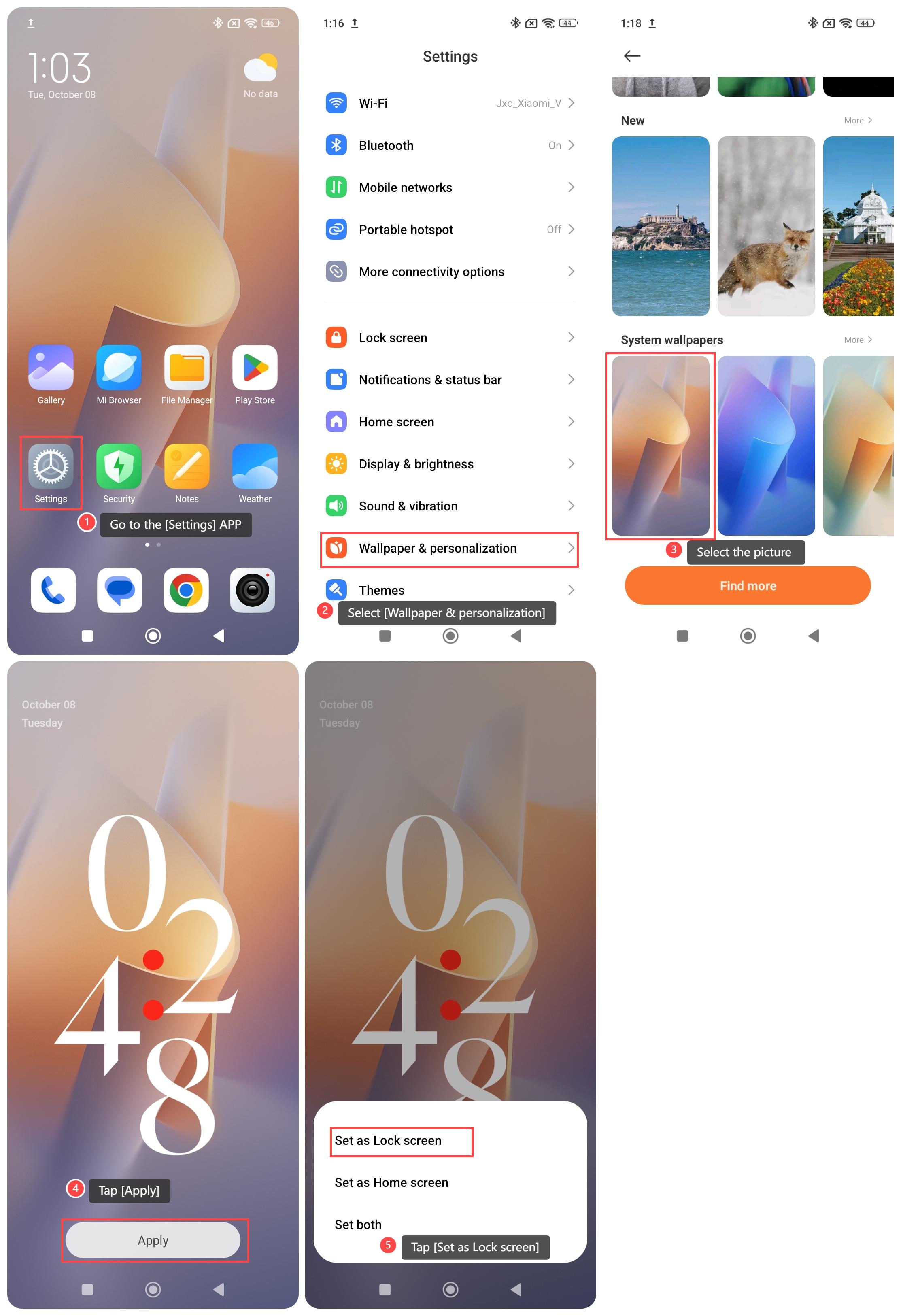 46

1:03
Tue, October 08

No data

Gallery
Mi Browser
File Manager
Play Store

Settings
Security
Notes
Weather

1 Go to the [Settings] APP

1:16

44

Settings

Wi-Fi Jxc_Xiaomi_V
Bluetooth On
Mobile networks
Portable hotspot Off
More connectivity options

Lock screen
Notifications & status bar
Home screen
Display & brightness
Sound & vibration
Wallpaper & personalization
Themes

2 Select [Wallpaper & personalization]

1:18

44

New More

System wallpapers More

3 Select the picture

Find more

October 08
Tuesday

02
48

4 Tap [Apply]

Apply

October 08
Tuesday

02
48

Set as Lock screen

Set as Home screen

Set both

5 Tap [Set as Lock screen]