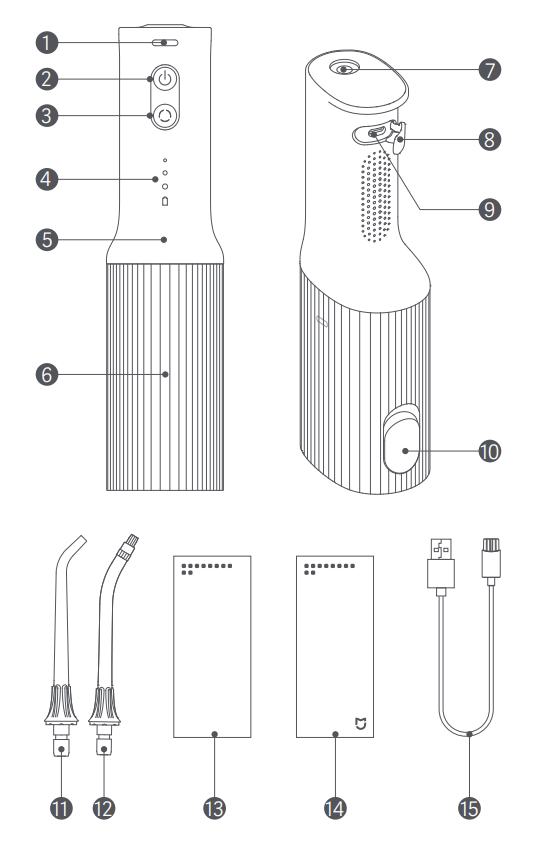 1
2
3
4
5
6
7
8
9
10
11
12
13
14
15