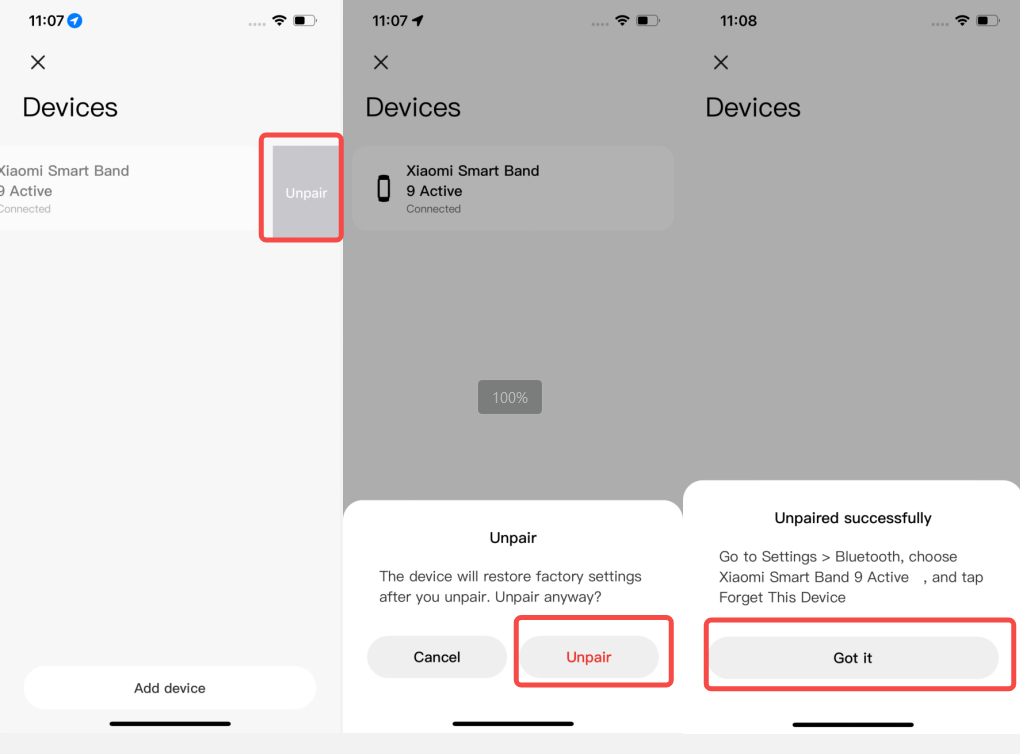 11:07

Devices

Xiaomi Smart Band 9 Active
Connected

Unpair

Add device

11:07

Devices

Xiaomi Smart Band 9 Active
Connected

100%

Unpair

The device will restore factory settings after you unpair. Unpair anyway?

Cancel

Unpair

11:08

Devices

Unpaired successfully

Go to Settings > Bluetooth, choose Xiaomi Smart Band 9 Active , and tap Forget This Device

Got it