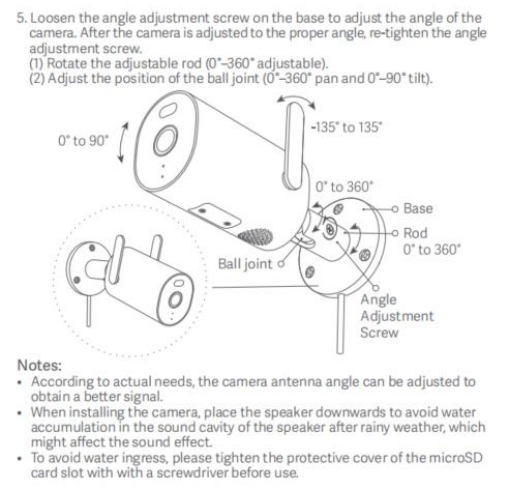 5. Loosen the angle adjustment screw on the base to adjust the angle of the camera. After the camera is adjusted to the proper angle, re-tighten the angle adjustment screw.
(1) Rotate the adjustable rod (0°–360° adjustable).
(2) Adjust the position of the ball joint (0°–360° pan and 0°–90° tilt).

0° to 90°

-135° to 135°

0° to 360°

Base

Rod
0° to 360°

Ball joint

Angle
Adjustment
Screw

Notes:
• According to actual needs, the camera antenna angle can be adjusted to obtain a better signal.
• When installing the camera, place the speaker downwards to avoid water accumulation in the sound cavity of the speaker after rainy weather, which might affect the sound effect.
• To avoid water ingress, please tighten the protective cover of the microSD card slot with with a screwdriver before use.