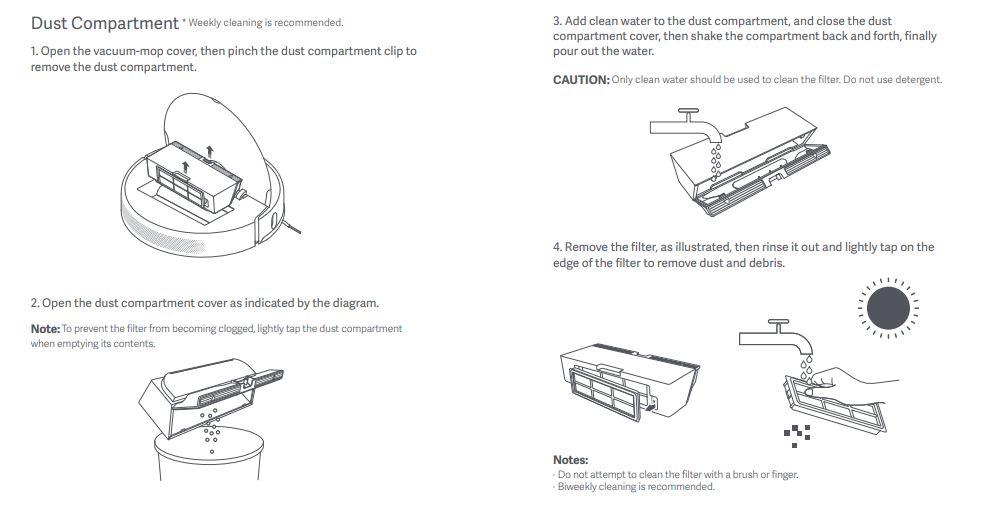 Dust Compartment * Weekly cleaning is recommended.

1. Open the vacuum-mop cover, then pinch the dust compartment clip to remove the dust compartment.

2. Open the dust compartment cover as indicated by the diagram.

Note: To prevent the filter from becoming clogged, lightly tap the dust compartment when emptying its contents.

3. Add clean water to the dust compartment, and close the dust compartment cover, then shake the compartment back and forth, finally pour out the water.

CAUTION: Only clean water should be used to clean the filter. Do not use detergent.

4. Remove the filter, as illustrated, then rinse it out and lightly tap on the edge of the filter to remove dust and debris.

Notes:
· Do not attempt to clean the filter with a brush or finger.
· Biweekly cleaning is recommended.