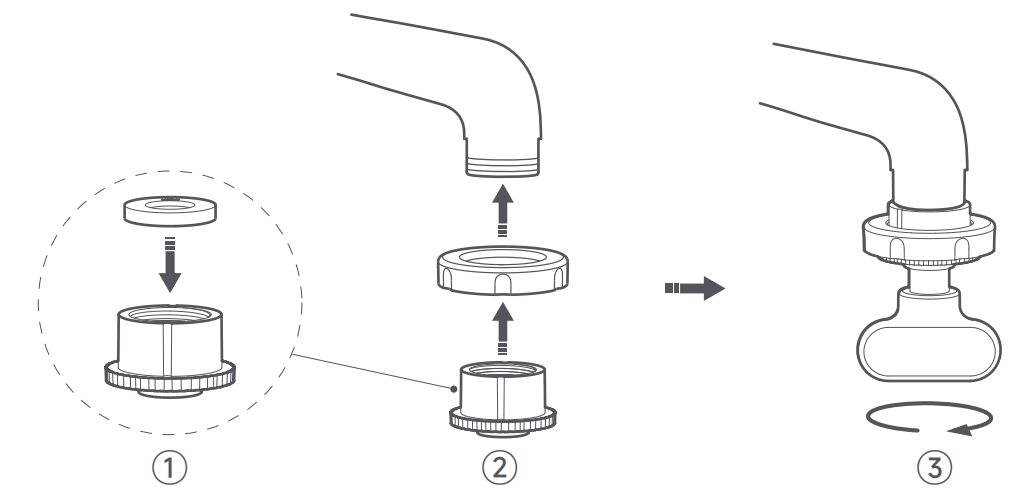 ①
②
③