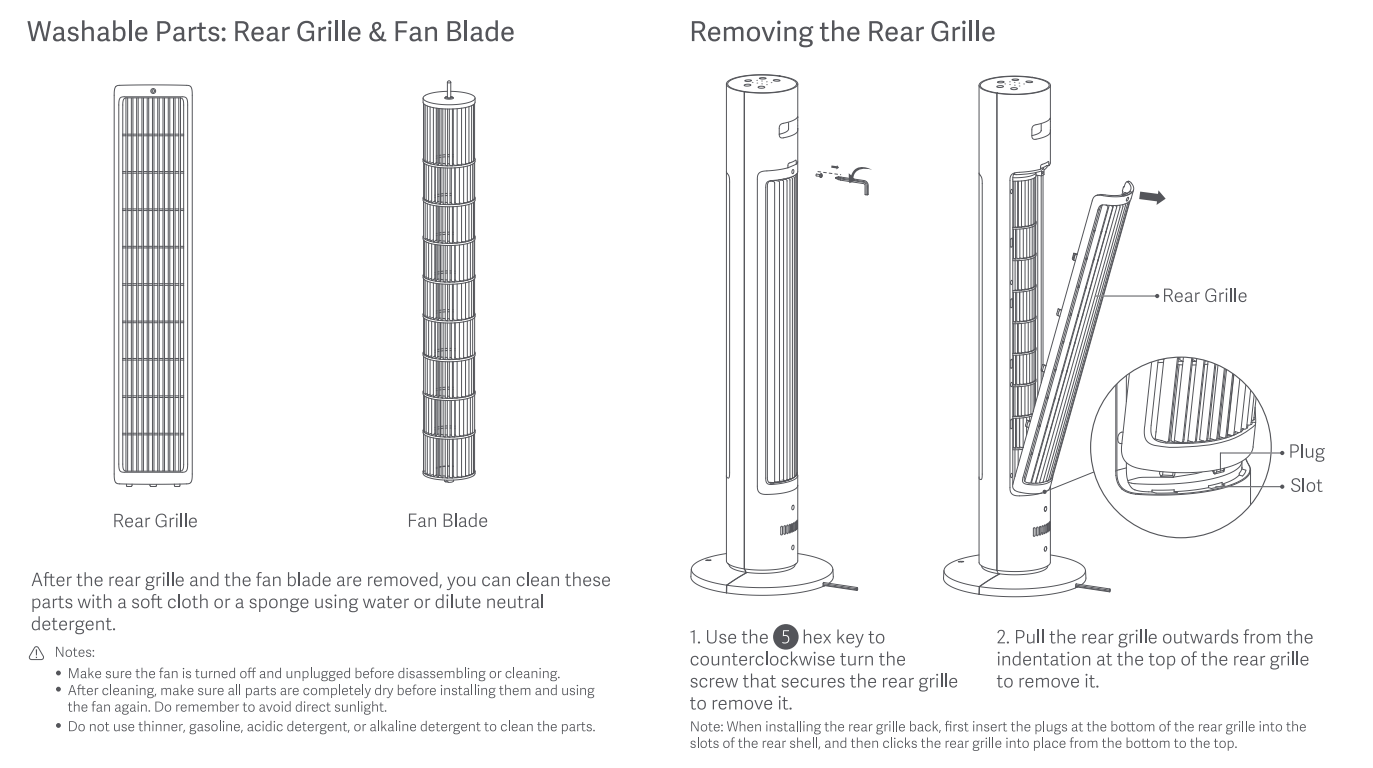 Washable Parts: Rear Grille & Fan Blade

Rear Grille

Fan Blade

After the rear grille and the fan blade are removed, you can clean these parts with a soft cloth or a sponge using water or dilute neutral detergent.

Notes:
• Make sure the fan is turned off and unplugged before disassembling or cleaning.
• After cleaning, make sure all parts are completely dry before installing them and using the fan again. Do remember to avoid direct sunlight.
• Do not use thinner, gasoline, acidic detergent, or alkaline detergent to clean the parts.

Removing the Rear Grille

Rear Grille

Plug

Slot

1. Use the 5 hex key to counterclockwise turn the screw that secures the rear grille to remove it.

2. Pull the rear grille outwards from the indentation at the top of the rear grille to remove it.

Note: When installing the rear grille back, first insert the plugs at the bottom of the rear grille into the slots of the rear shell, and then clicks the rear grille into place from the bottom to the top.