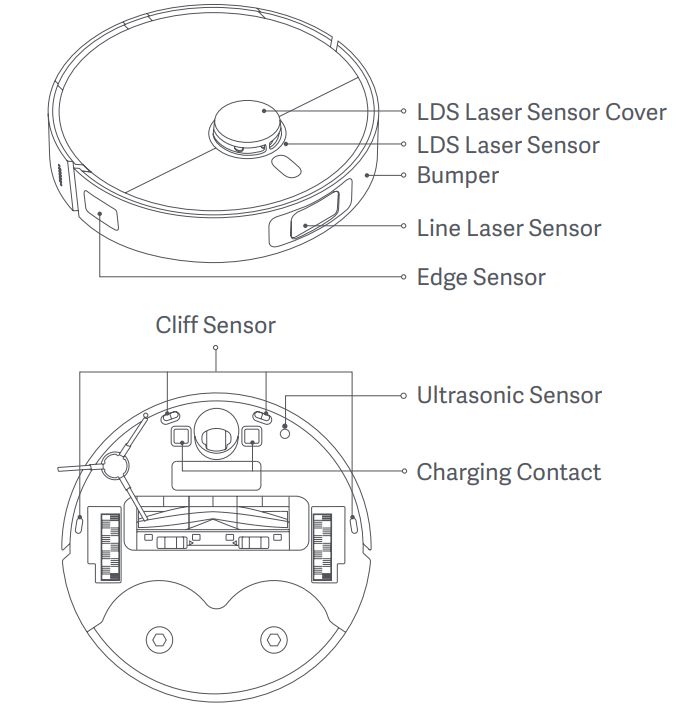 LDS Laser Sensor Cover
LDS Laser Sensor
Bumper
Line Laser Sensor
Edge Sensor

Cliff Sensor
Ultrasonic Sensor
Charging Contact