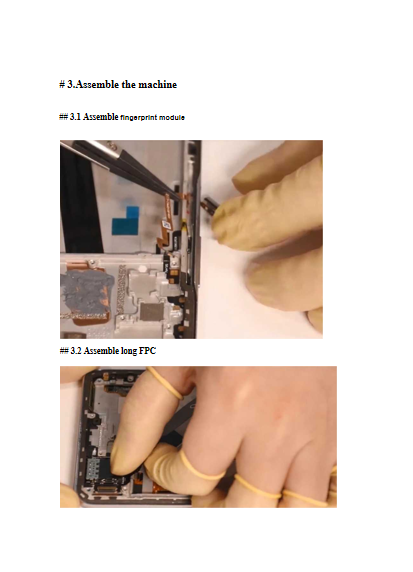 # 3.Assemble the machine

## 3.1 Assemble fingerprint module

## 3.2 Assemble long FPC