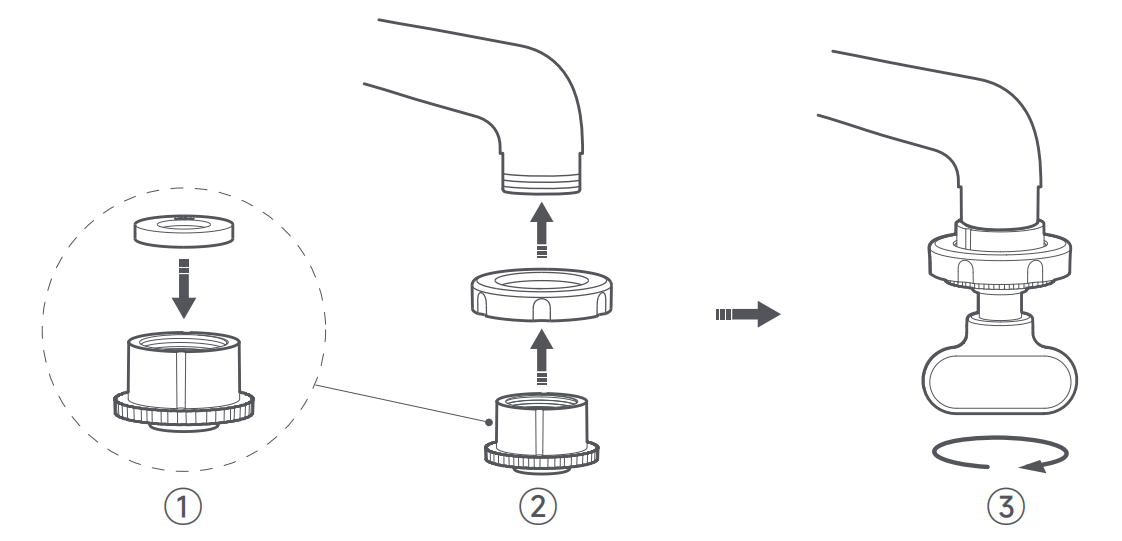 ①

②

③