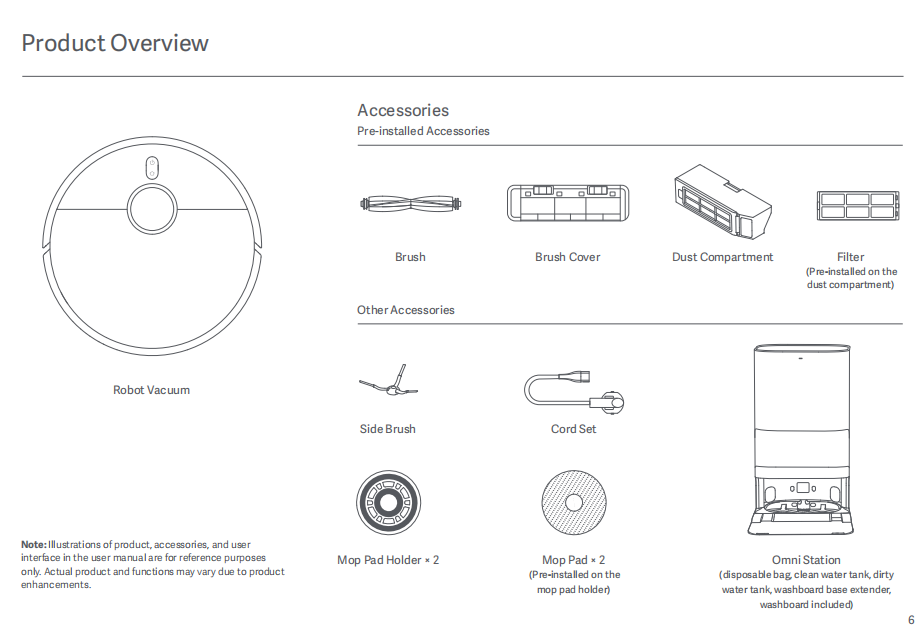 Product Overview

Robot Vacuum

Note: Illustrations of product, accessories, and user interface in the user manual are for reference purposes only. Actual product and functions may vary due to product enhancements.

Accessories

Pre-installed Accessories

Brush

Brush Cover

Dust Compartment

Filter
(Pre-installed on the dust compartment)

Other Accessories

Side Brush

Cord Set

Mop Pad Holder × 2

Mop Pad × 2
(Pre-installed on the mop pad holder)

Omni Station
(disposable bag, clean water tank, dirty water tank, washboard base extender, washboard included)

6