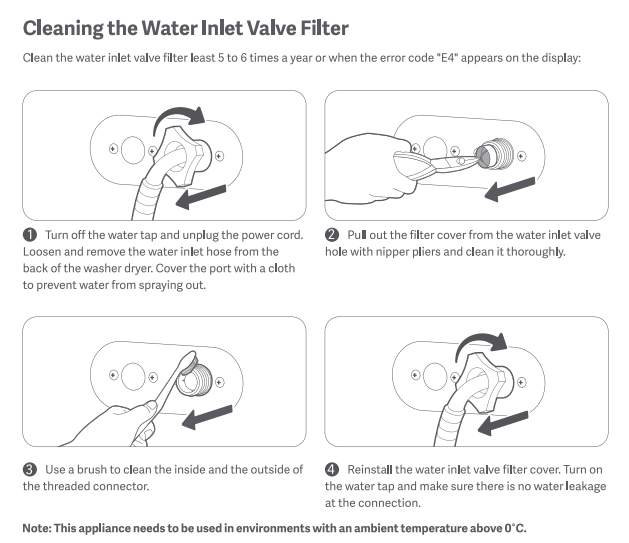 Cleaning the Water Inlet Valve Filter

Clean the water inlet valve filter least 5 to 6 times a year or when the error code "E4" appears on the display:

❶ Turn off the water tap and unplug the power cord. Loosen and remove the water inlet hose from the back of the washer dryer. Cover the port with a cloth to prevent water from spraying out.

❷ Pull out the filter cover from the water inlet valve hole with nipper pliers and clean it thoroughly.

❸ Use a brush to clean the inside and the outside of the threaded connector.

❹ Reinstall the water inlet valve filter cover. Turn on the water tap and make sure there is no water leakage at the connection.

Note: This appliance needs to be used in environments with an ambient temperature above 0°C.