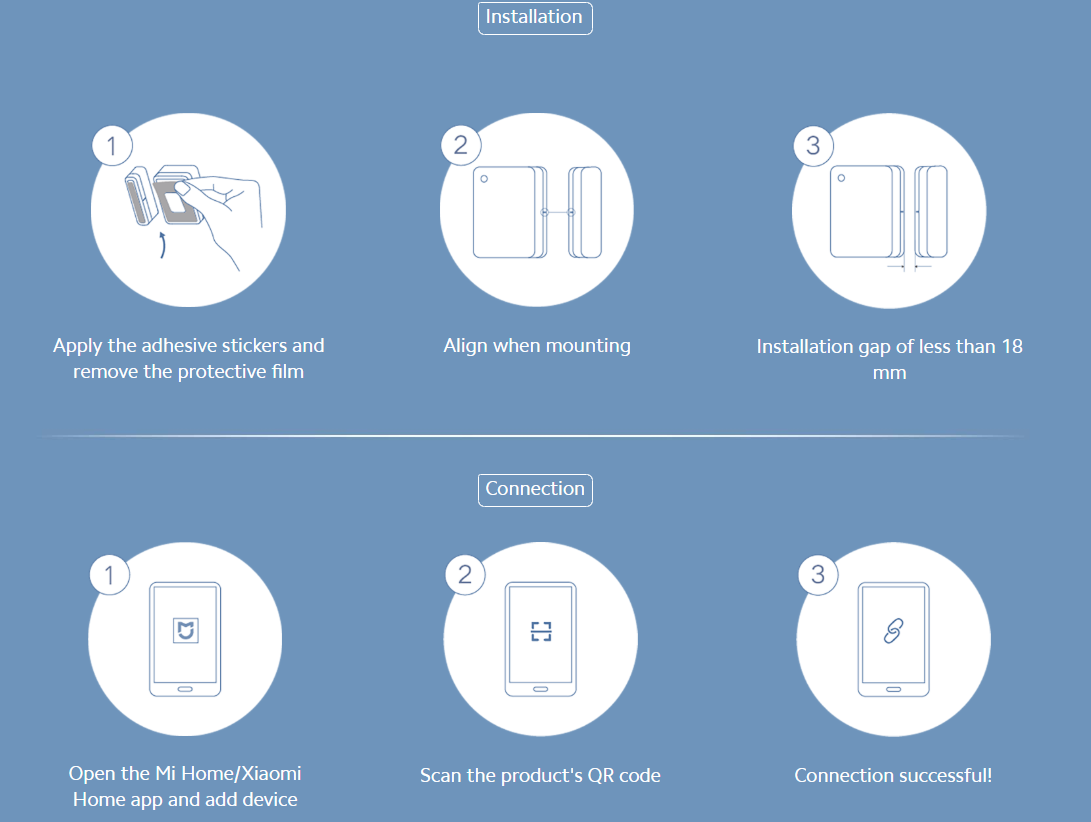 Installation

1

Apply the adhesive stickers and remove the protective film

2

Align when mounting

3

Installation gap of less than 18 mm

Connection

1

Open the Mi Home/Xiaomi Home app and add device

2

Scan the product's QR code

3

Connection successful!