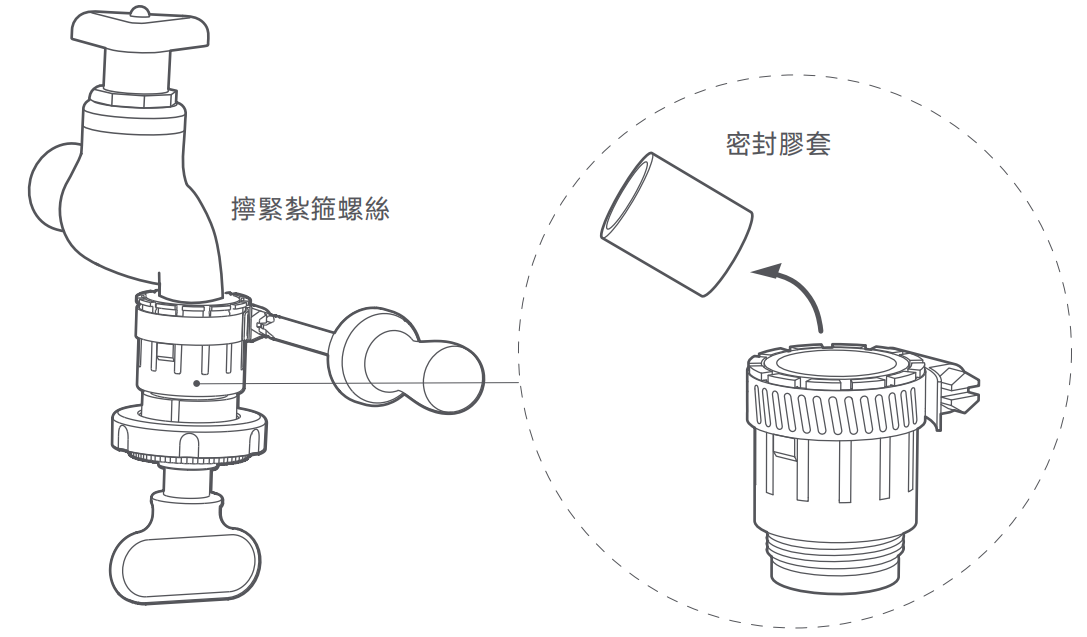 擰緊紮箍螺絲

密封膠套