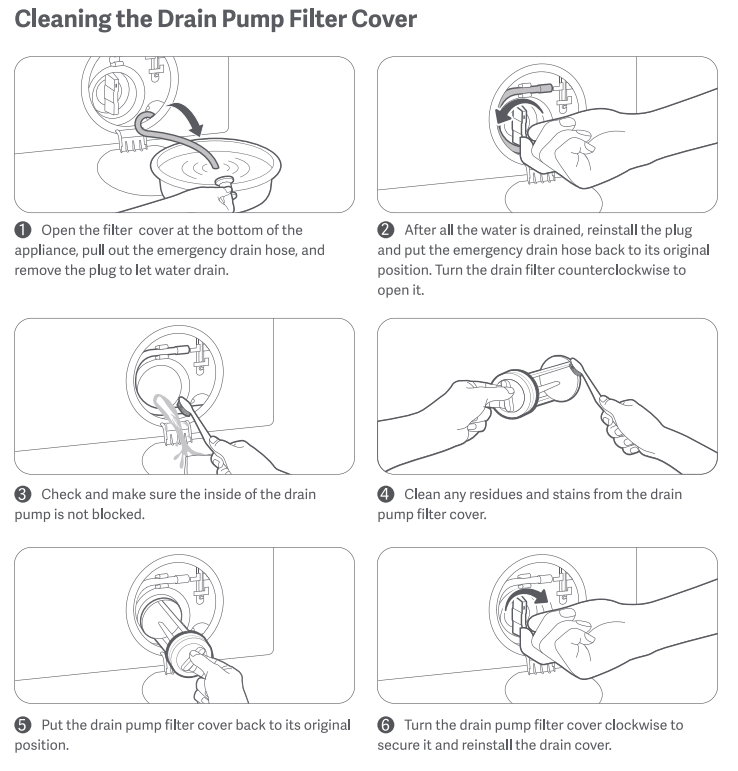 Cleaning the Drain Pump Filter Cover

❶ Open the filter cover at the bottom of the appliance, pull out the emergency drain hose, and remove the plug to let water drain.

❷ After all the water is drained, reinstall the plug and put the emergency drain hose back to its original position. Turn the drain filter counterclockwise to open it.

❸ Check and make sure the inside of the drain pump is not blocked.

❹ Clean any residues and stains from the drain pump filter cover.

❺ Put the drain pump filter cover back to its original position.

❻ Turn the drain pump filter cover clockwise to secure it and reinstall the drain cover.