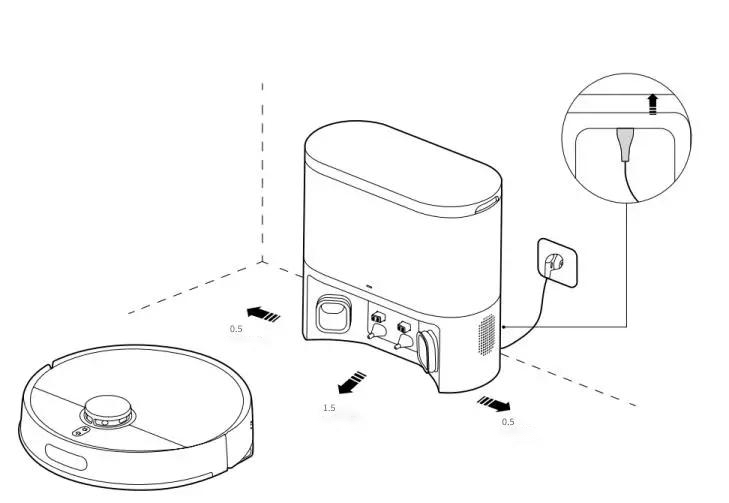 0.5

1.5

0.5