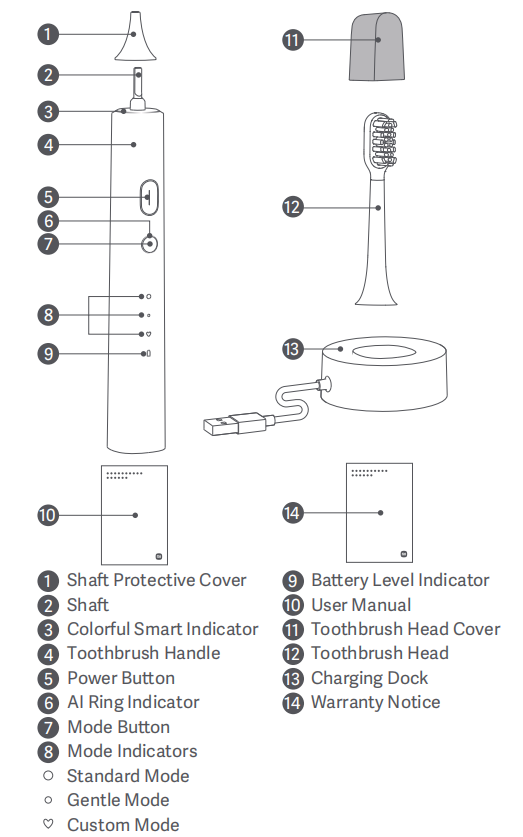 1
2
3
4
5
6
7
8
9
10
11
12
13
14

1 Shaft Protective Cover
2 Shaft
3 Colorful Smart Indicator
4 Toothbrush Handle
5 Power Button
6 AI Ring Indicator
7 Mode Button
8 Mode Indicators
○ Standard Mode
○ Gentle Mode
♡ Custom Mode

9 Battery Level Indicator
10 User Manual
11 Toothbrush Head Cover
12 Toothbrush Head
13 Charging Dock
14 Warranty Notice