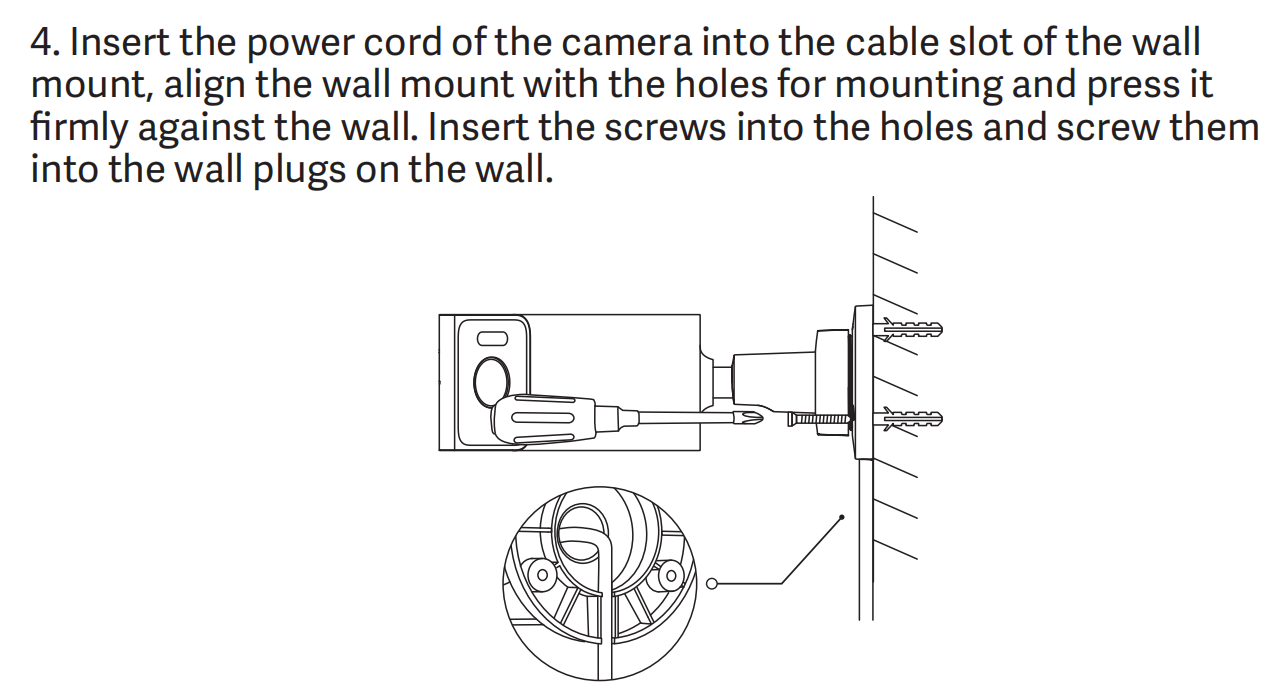 4. Insert the power cord of the camera into the cable slot of the wall mount, align the wall mount with the holes for mounting and press it firmly against the wall. Insert the screws into the holes and screw them into the wall plugs on the wall.