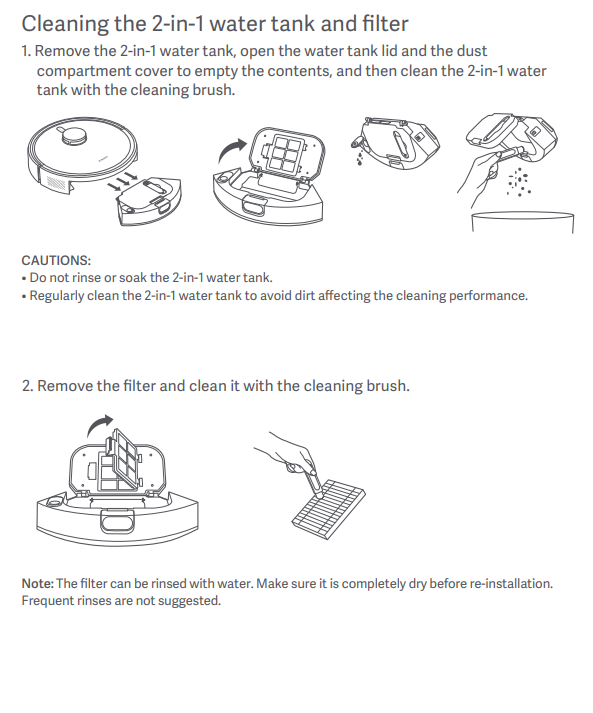 Cleaning the 2-in-1 water tank and filter

1. Remove the 2-in-1 water tank, open the water tank lid and the dust compartment cover to empty the contents, and then clean the 2-in-1 water tank with the cleaning brush.

CAUTIONS:
• Do not rinse or soak the 2-in-1 water tank.
• Regularly clean the 2-in-1 water tank to avoid dirt affecting the cleaning performance.

2. Remove the filter and clean it with the cleaning brush.

Note: The filter can be rinsed with water. Make sure it is completely dry before re-installation. Frequent rinses are not suggested.