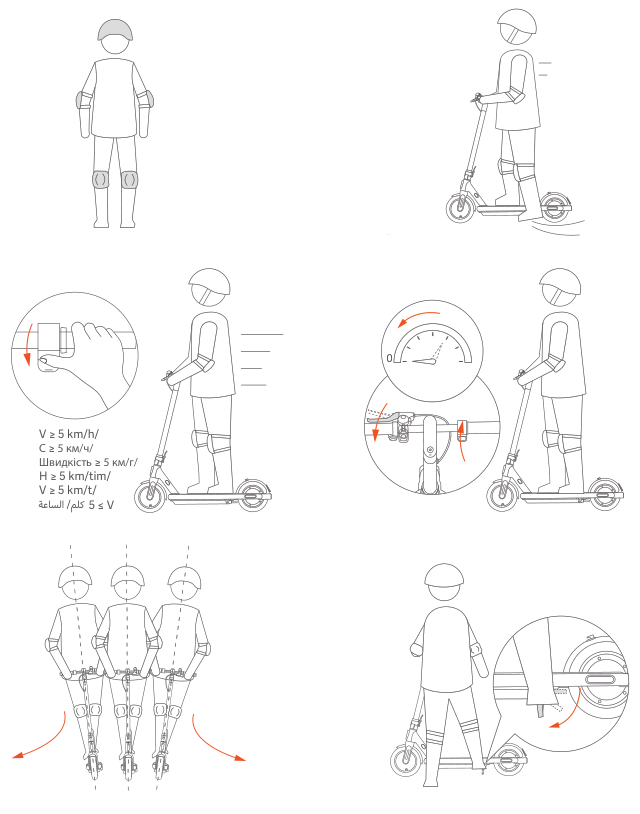 V ≥ 5 km/h/
C ≥ 5 км/ч/
Швидкість ≥ 5 км/г/
H ≥ 5 km/tim/
V ≥ 5 km/t/
V ≥ 5 كلم/ الساعة

0