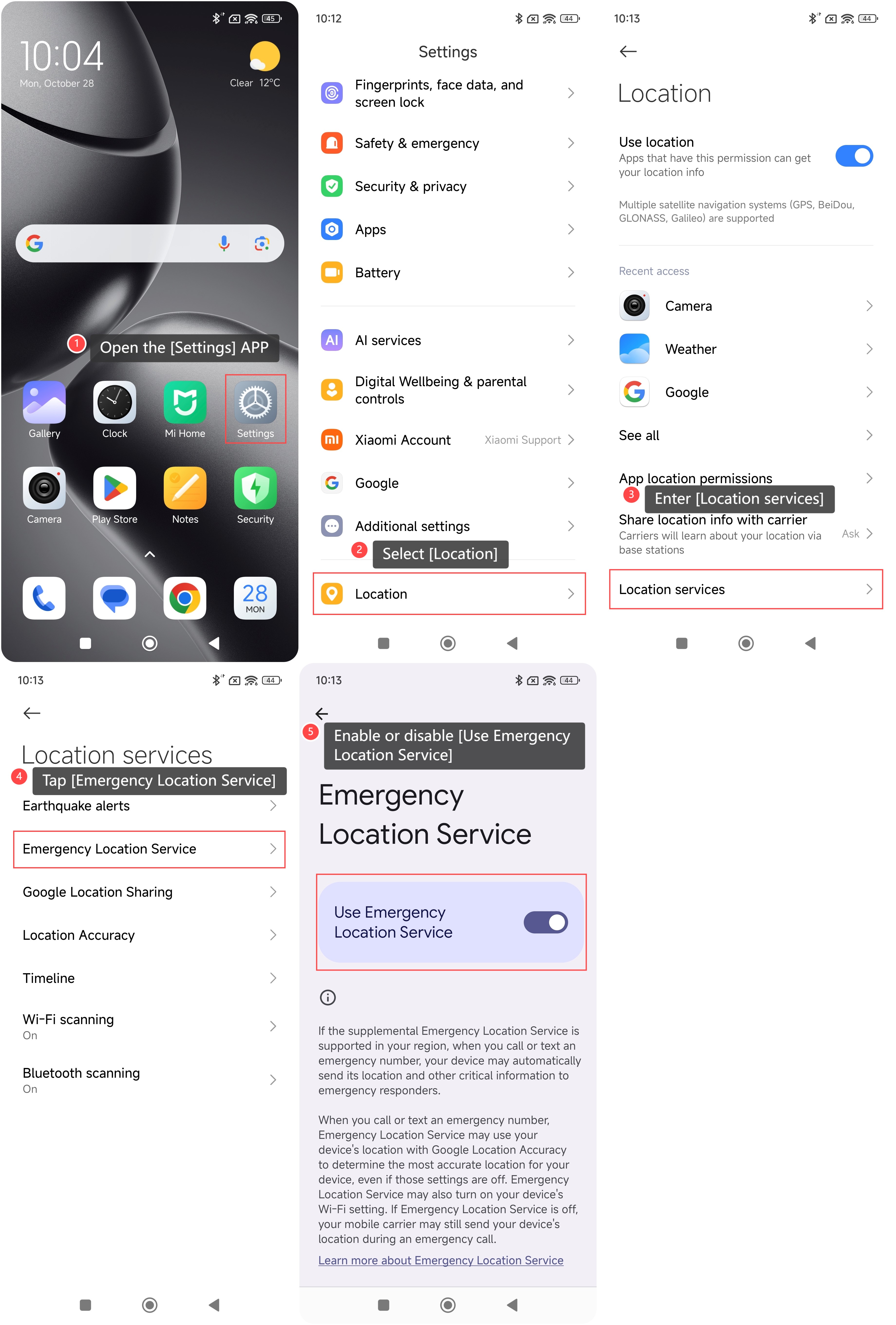 45

10:04
Mon, October 28

Clear 12°C

1 Open the [Settings] APP

Gallery
Clock
Mi Home
Settings
Camera
Play Store
Notes
Security

28
MON

10:12
44

Settings

Fingerprints, face data, and screen lock
Safety & emergency
Security & privacy
Apps
Battery
AI services
Digital Wellbeing & parental controls
Xiaomi Account Xiaomi Support
Google
Additional settings
2 Select [Location]
Location

10:13
44

Location

Use location
Apps that have this permission can get your location info

Multiple satellite navigation systems (GPS, BeiDou, GLONASS, Galileo) are supported

Recent access
Camera
Weather
Google
See all

App location permissions
3 Enter [Location services]
Share location info with carrier
Carriers will learn about your location via base stations
Ask
Location services

10:13
44

Location services
4 Tap [Emergency Location Service]
Earthquake alerts
Emergency Location Service
Google Location Sharing
Location Accuracy
Timeline
Wi-Fi scanning
On
Bluetooth scanning
On

10:13
44

5 Enable or disable [Use Emergency Location Service]

Emergency Location Service

Use Emergency Location Service

If the supplemental Emergency Location Service is supported in your region, when you call or text an emergency number, your device may automatically send its location and other critical information to emergency responders.

When you call or text an emergency number, Emergency Location Service may use your device's location with Google Location Accuracy to determine the most accurate location for your device, even if those settings are off. Emergency Location Service may also turn on your device's Wi-Fi setting. If Emergency Location Service is off, your mobile carrier may still send your device's location during an emergency call.

Learn more about Emergency Location Service