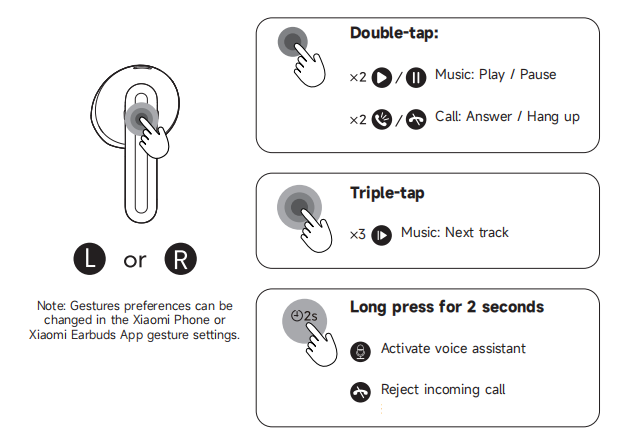 L or R

Note: Gestures preferences can be changed in the Xiaomi Phone or Xiaomi Earbuds App gesture settings.

Double-tap:

×2 / Music: Play / Pause

×2 / Call: Answer / Hang up

Triple-tap

×3 Music: Next track

2s

Long press for 2 seconds

Activate voice assistant

Reject incoming call