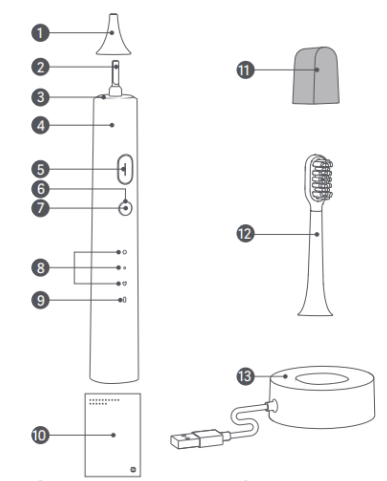 1
2
3
4
5
6
7
8
9
10
11
12
13