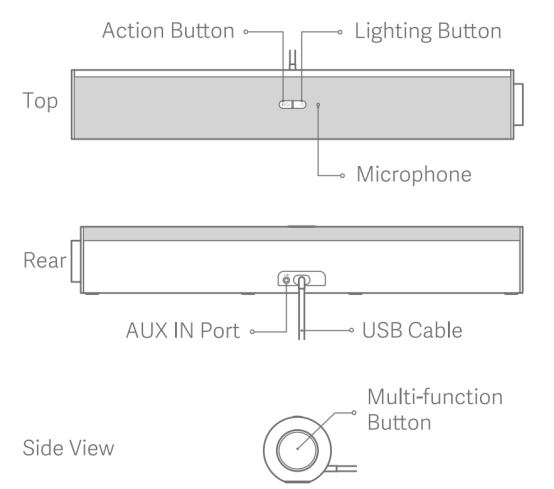 Action Button
Lighting Button
Top
Microphone
Rear
AUX IN Port
USB Cable
Multi-function Button
Side View