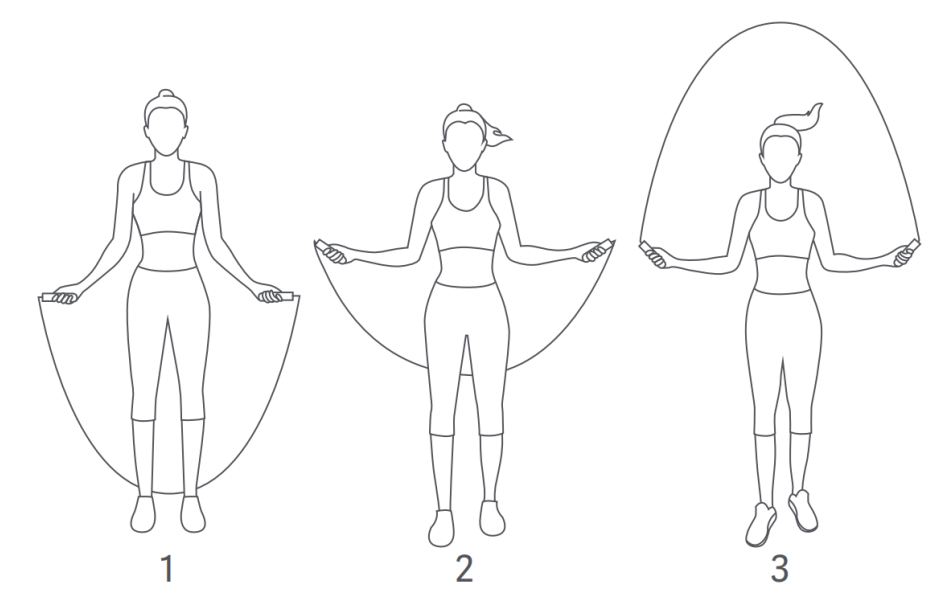 1

2

3