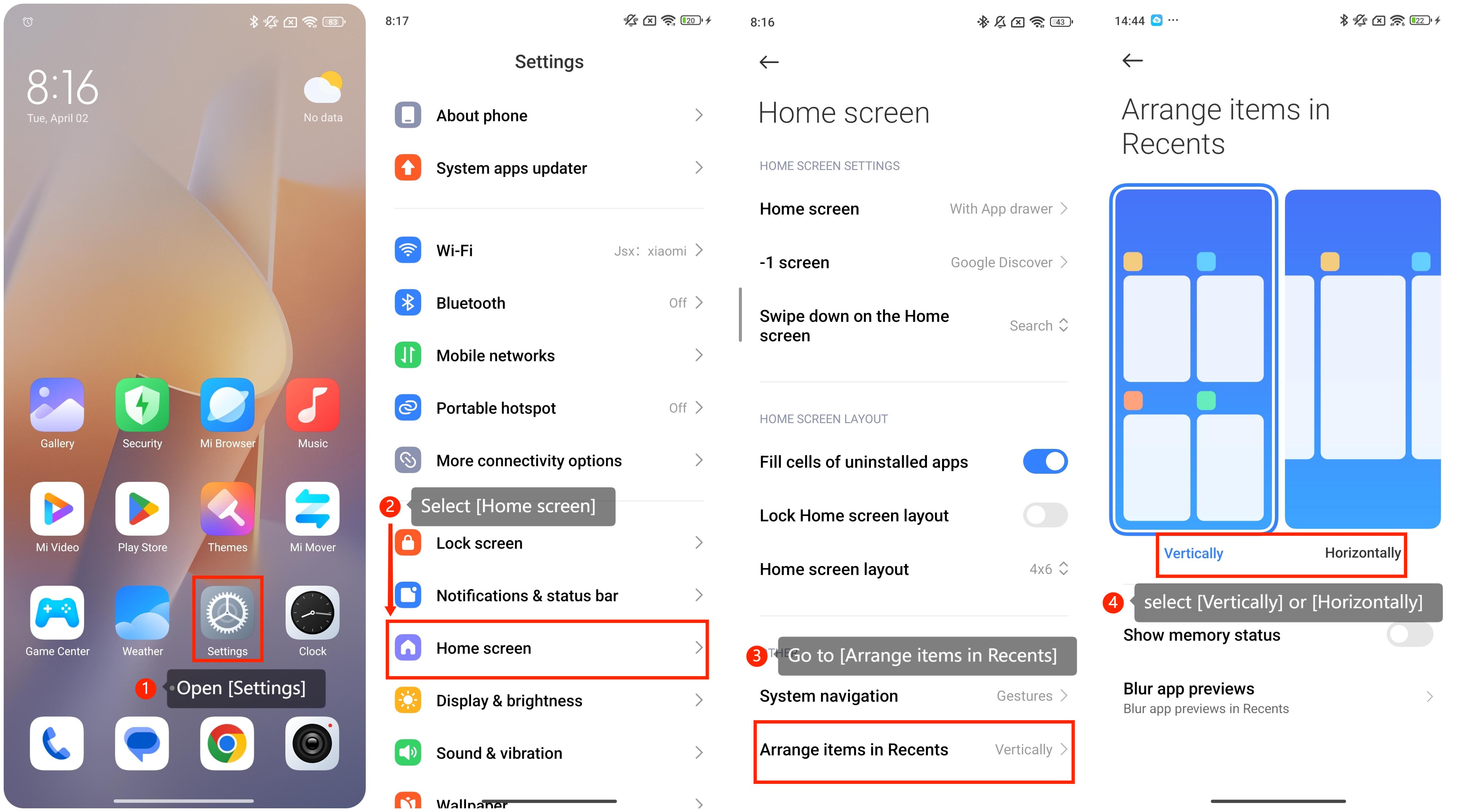 83

8:16
Tue, April 02

No data

Gallery
Security
Mi Browser
Music

Mi Video
Play Store
Themes
Mi Mover

Game Center
Weather
Settings
Clock

1 Open [Settings]

8:17 20

Settings

About phone
System apps updater

Wi-Fi Jsx: xiaomi
Bluetooth Off
Mobile networks
Portable hotspot Off
More connectivity options

2 Select [Home screen]

Lock screen
Notifications & status bar
Home screen
Display & brightness
Sound & vibration
Wallpaper

8:16 43

Home screen

HOME SCREEN SETTINGS
Home screen With App drawer
-1 screen Google Discover
Swipe down on the Home screen Search

HOME SCREEN LAYOUT
Fill cells of uninstalled apps
Lock Home screen layout
Home screen layout 4x6

3 Go to [Arrange items in Recents]

System navigation Gestures
Arrange items in Recents Vertically

14:44 22

Arrange items in Recents

Vertically
Horizontally

4 select [Vertically] or [Horizontally]

Show memory status

Blur app previews
Blur app previews in Recents