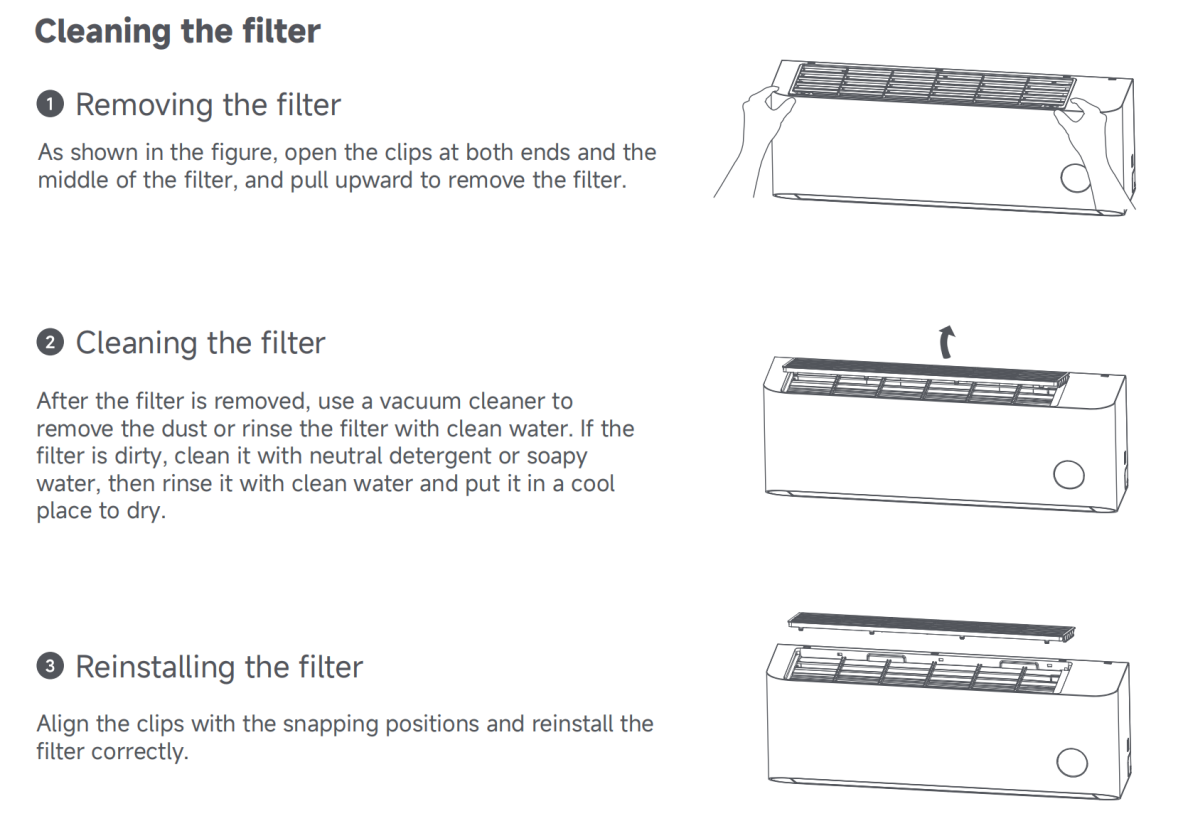 Cleaning the filter

1 Removing the filter

As shown in the figure, open the clips at both ends and the middle of the filter, and pull upward to remove the filter.

2 Cleaning the filter

After the filter is removed, use a vacuum cleaner to remove the dust or rinse the filter with clean water. If the filter is dirty, clean it with neutral detergent or soapy water, then rinse it with clean water and put it in a cool place to dry.

3 Reinstalling the filter

Align the clips with the snapping positions and reinstall the filter correctly.