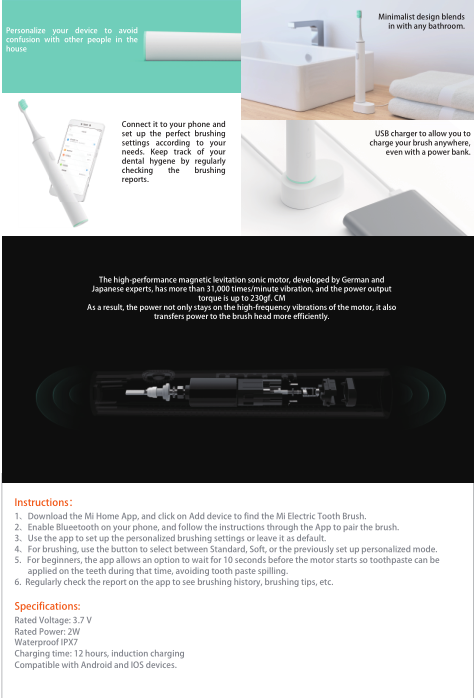 Personalize your device to avoid confusion with other people in the house

Minimalist design blends in with any bathroom.

Connect it to your phone and set up the perfect brushing settings according to your needs. Keep track of your dental hygene by regularly checking the brushing reports.

USB charger to allow you to charge your brush anywhere, even with a power bank.

The high-performance magnetic levitation sonic motor, developed by German and Japanese experts, has more than 31,000 times/minute vibration, and the power output torque is up to 230gf. CM
As a result, the power not only stays on the high-frequency vibrations of the motor, it also transfers power to the brush head more efficiently.

Instructions:
1. Download the Mi Home App, and click on Add device to find the Mi Electric Tooth Brush.
2. Enable Blueetooth on your phone, and follow the instructions through the App to pair the brush.
3. Use the app to set up the personalized brushing settings or leave it as default.
4. For brushing, use the button to select between Standard, Soft, or the previously set up personalized mode.
5. For beginners, the app allows an option to wait for 10 seconds before the motor starts so toothpaste can be applied on the teeth during that time, avoiding tooth paste spilling.
6. Regularly check the report on the app to see brushing history, brushing tips, etc.

Specifications:
Rated Voltage: 3.7 V
Rated Power: 2W
Waterproof IPX7
Charging time: 12 hours, induction charging
Compatible with Android and IOS devices.