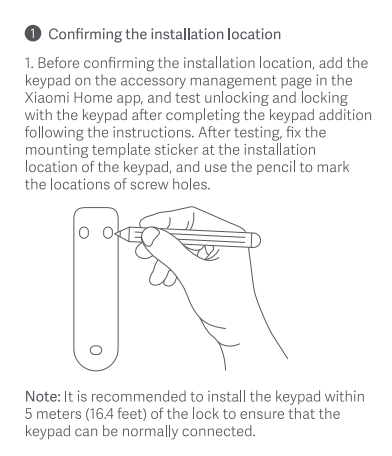 ❶ Confirming the installation location

1. Before confirming the installation location, add the keypad on the accessory management page in the Xiaomi Home app, and test unlocking and locking with the keypad after completing the keypad addition following the instructions. After testing, fix the mounting template sticker at the installation location of the keypad, and use the pencil to mark the locations of screw holes.

Note: It is recommended to install the keypad within 5 meters (16.4 feet) of the lock to ensure that the keypad can be normally connected.