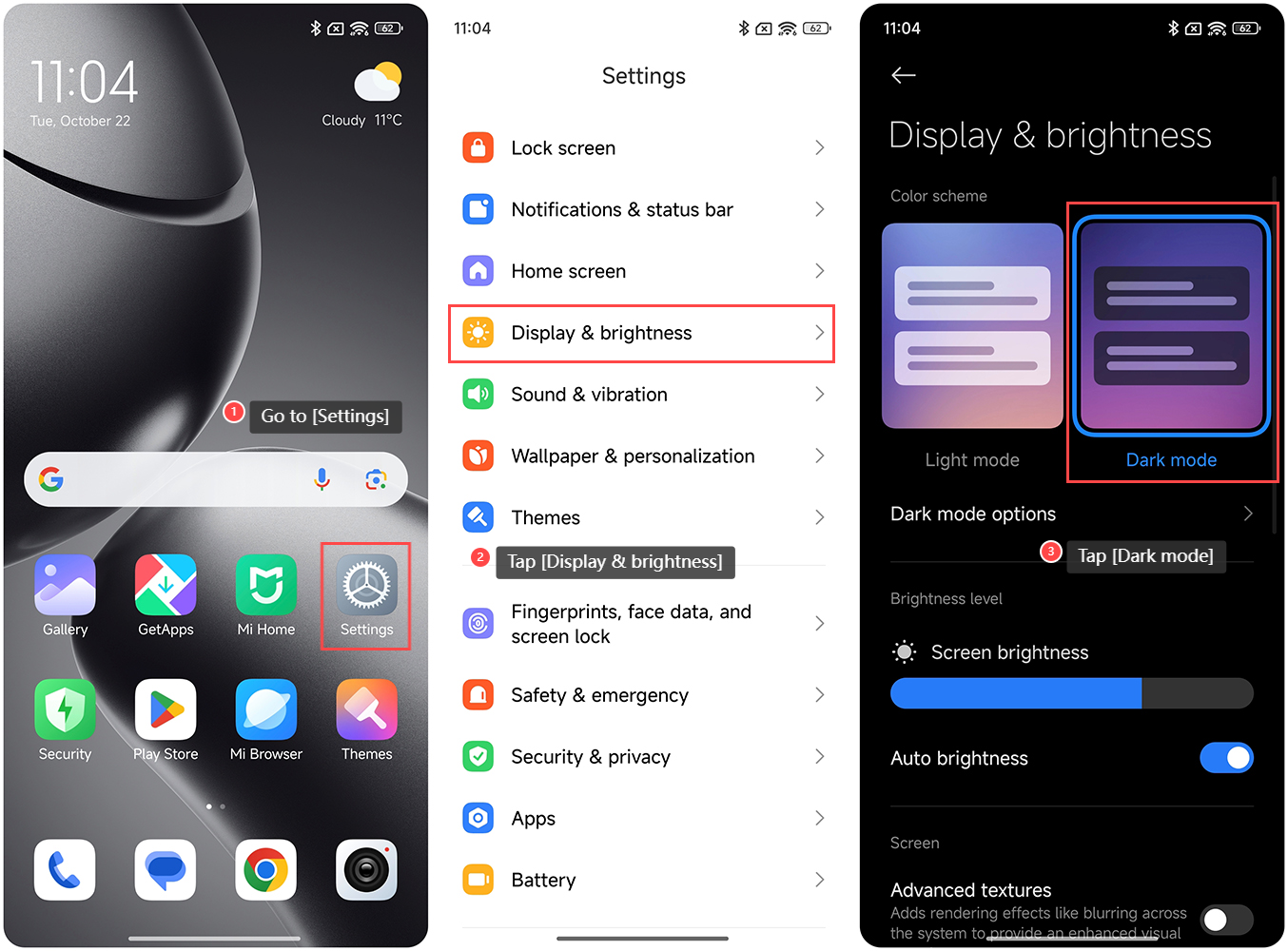 62

11:04
Tue, October 22

Cloudy 11°C

1 Go to [Settings]

Gallery
GetApps
Mi Home
Settings

Security
Play Store
Mi Browser
Themes

11:04 62

Settings

Lock screen

Notifications & status bar

Home screen

Display & brightness

Sound & vibration

Wallpaper & personalization

Themes

2 Tap [Display & brightness]

Fingerprints, face data, and screen lock

Safety & emergency

Security & privacy

Apps

Battery

11:04 62

Display & brightness

Color scheme

Light mode

Dark mode

Dark mode options

3 Tap [Dark mode]

Brightness level

Screen brightness

Auto brightness

Screen

Advanced textures
Adds rendering effects like blurring across the system to provide an enhanced visual